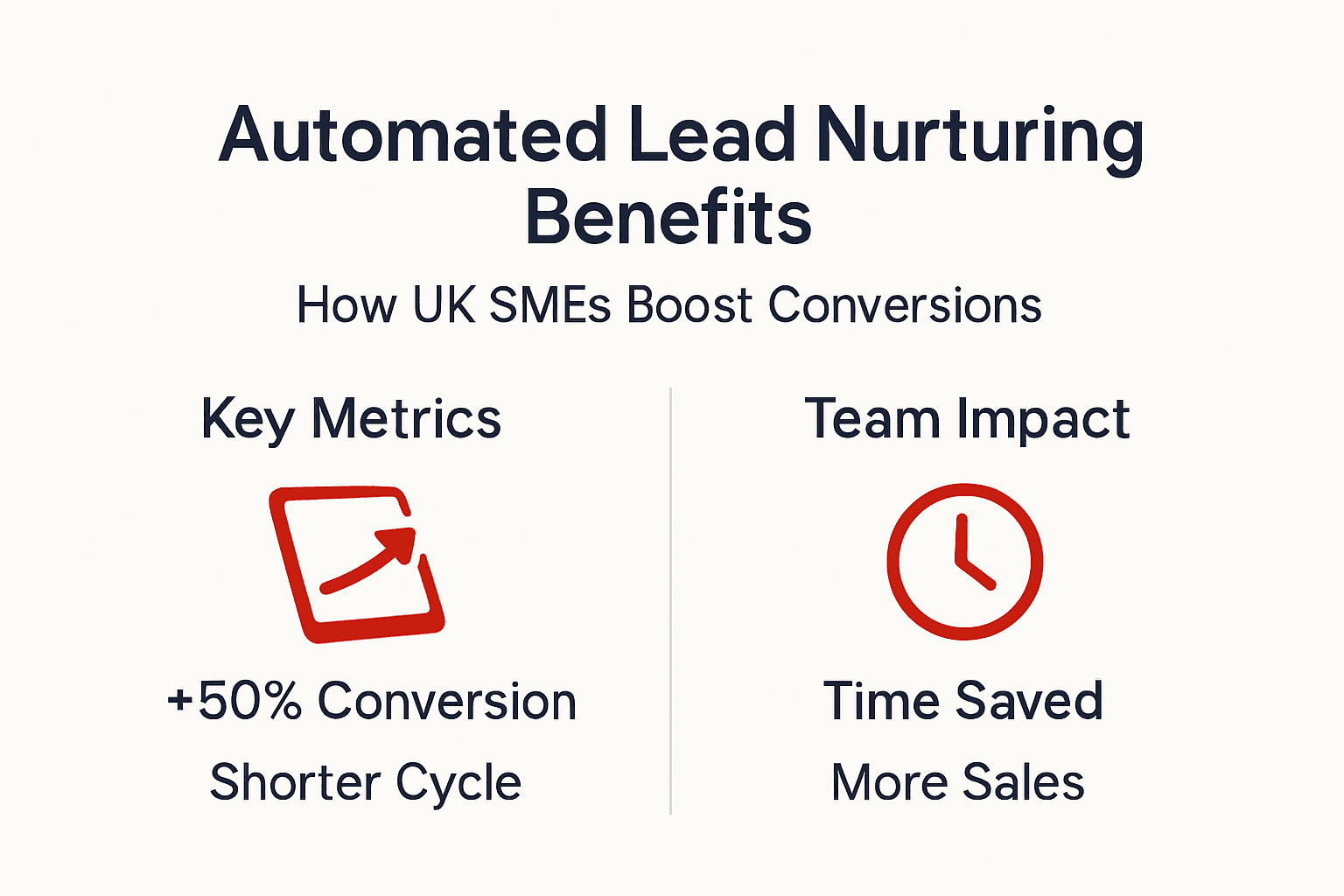 Automated Lead Nurturing Benefits

How UK SMEs Boost Conversions

Key Metrics

+50% Conversion

Shorter Cycle

Team Impact

Time Saved

More Sales