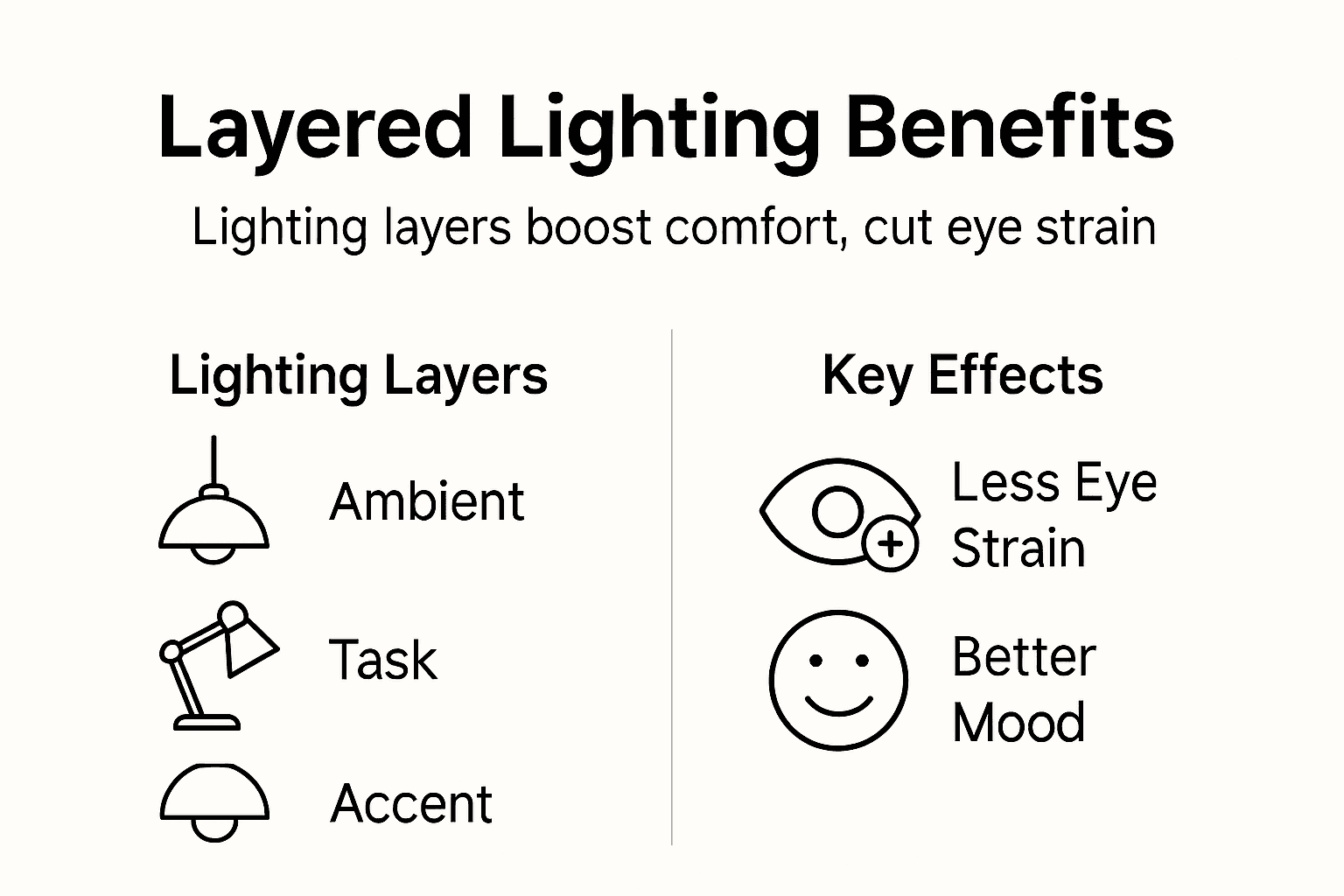 Layered Lighting Benefits

Lighting layers boost comfort, cut eye strain

Lighting Layers

Ambient

Task

Accent

Key Effects

Less Eye Strain

Better Mood