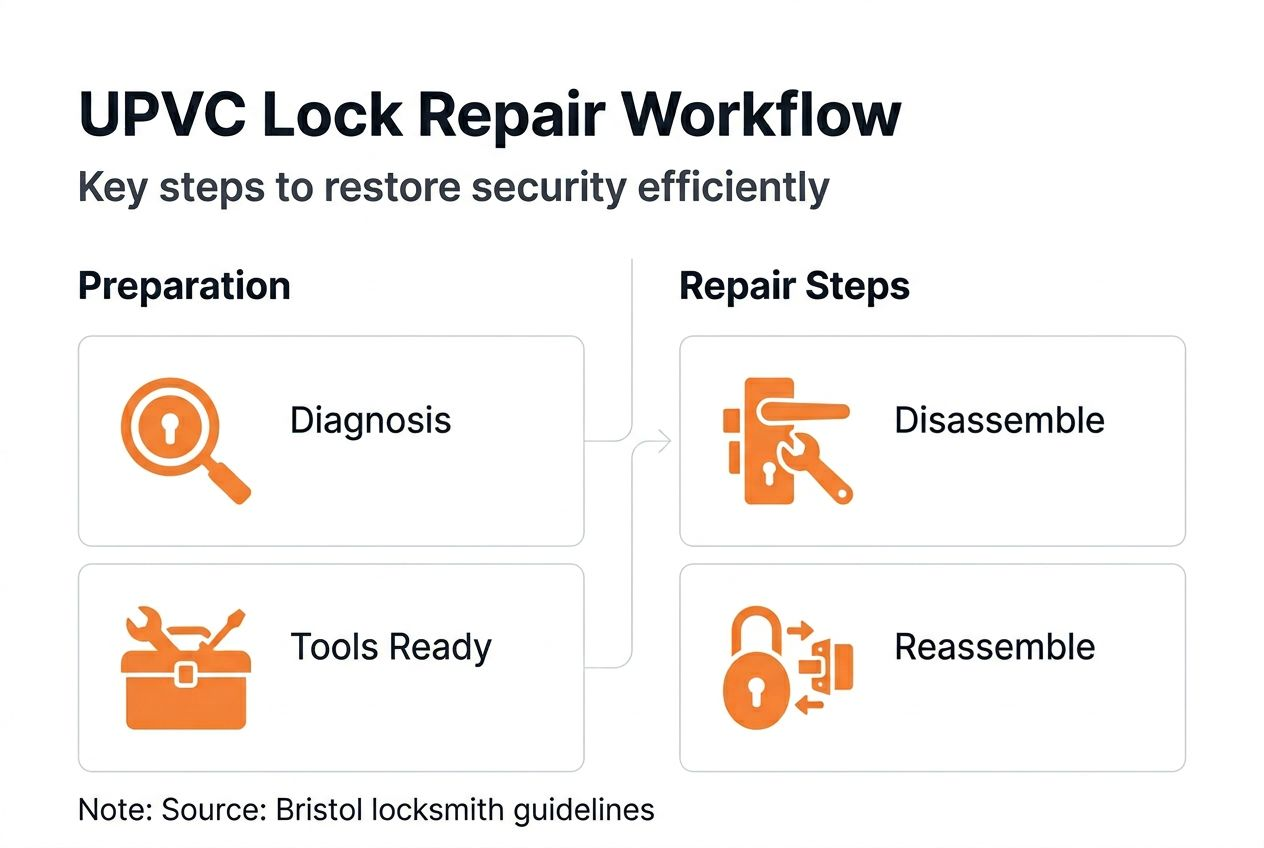 UPVC Lock Repair Workflow

Key steps to restore security efficiently

Preparation

Diagnosis

Tools Ready

Repair Steps

Disassemble

Reassemble

Note: Source: Bristol locksmith guidelines