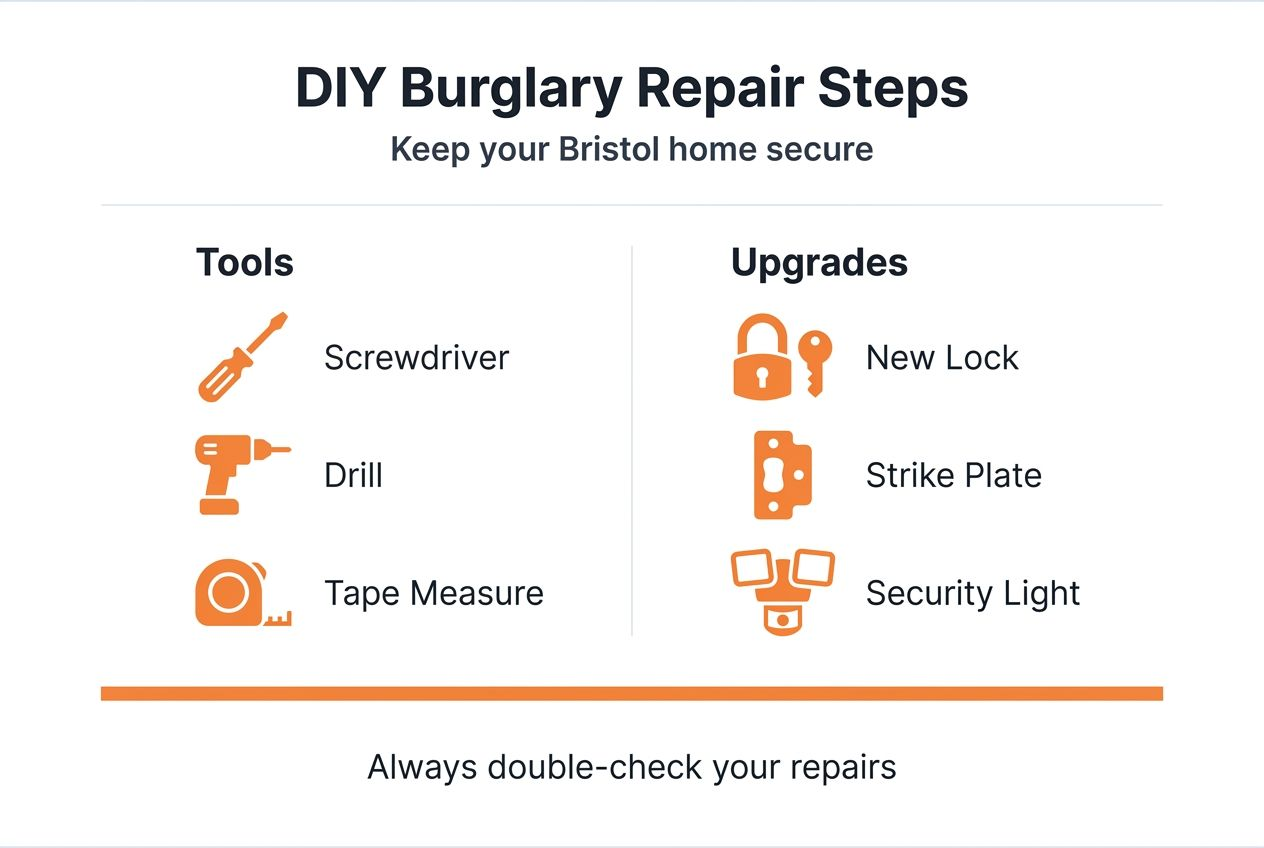 DIY Burglary Repair Steps

Keep your Bristol home secure

Tools

Screwdriver

Drill

Tape Measure

Upgrades

New Lock

Strike Plate

Security Light

Always double-check your repairs