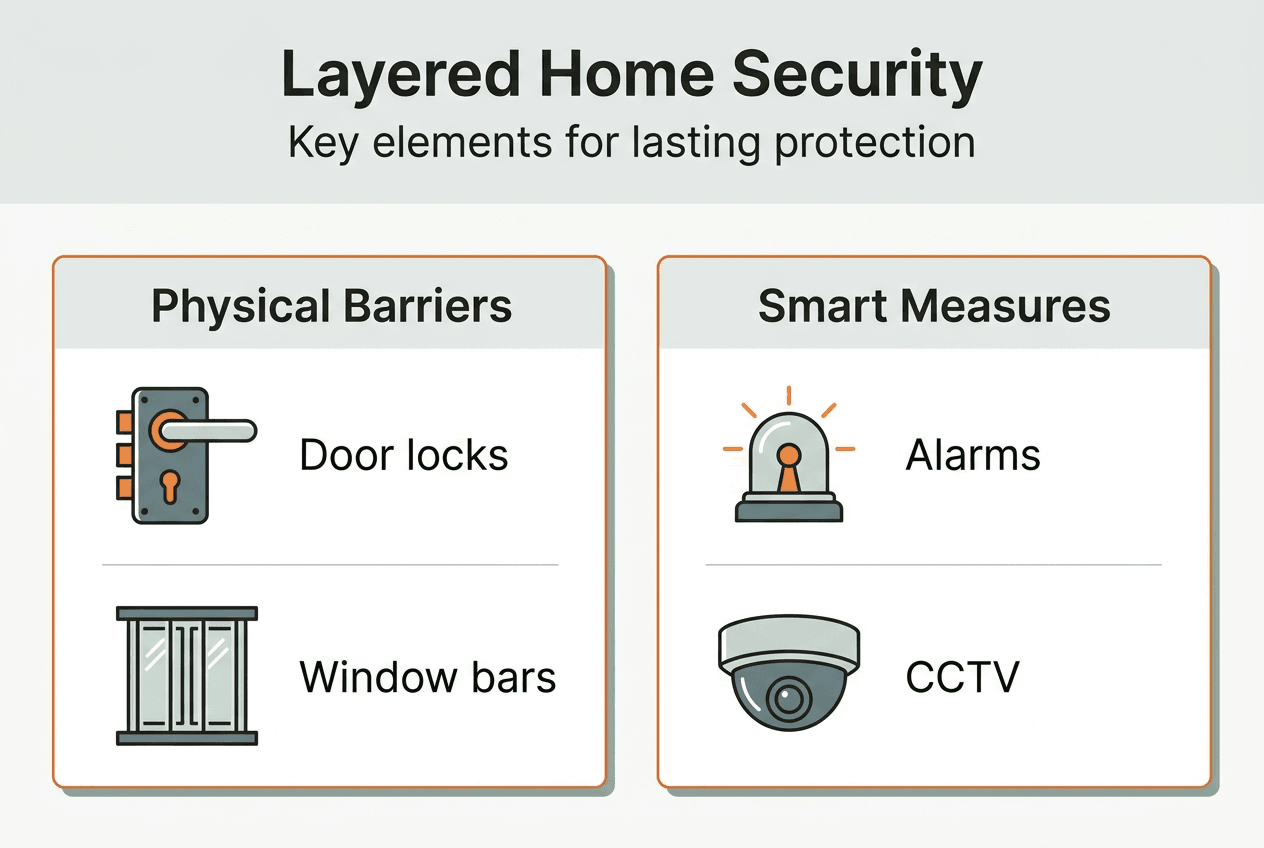 Layered Home Security
Key elements for lasting protection

Physical Barriers

Door locks

Window bars

Smart Measures

Alarms

CCTV