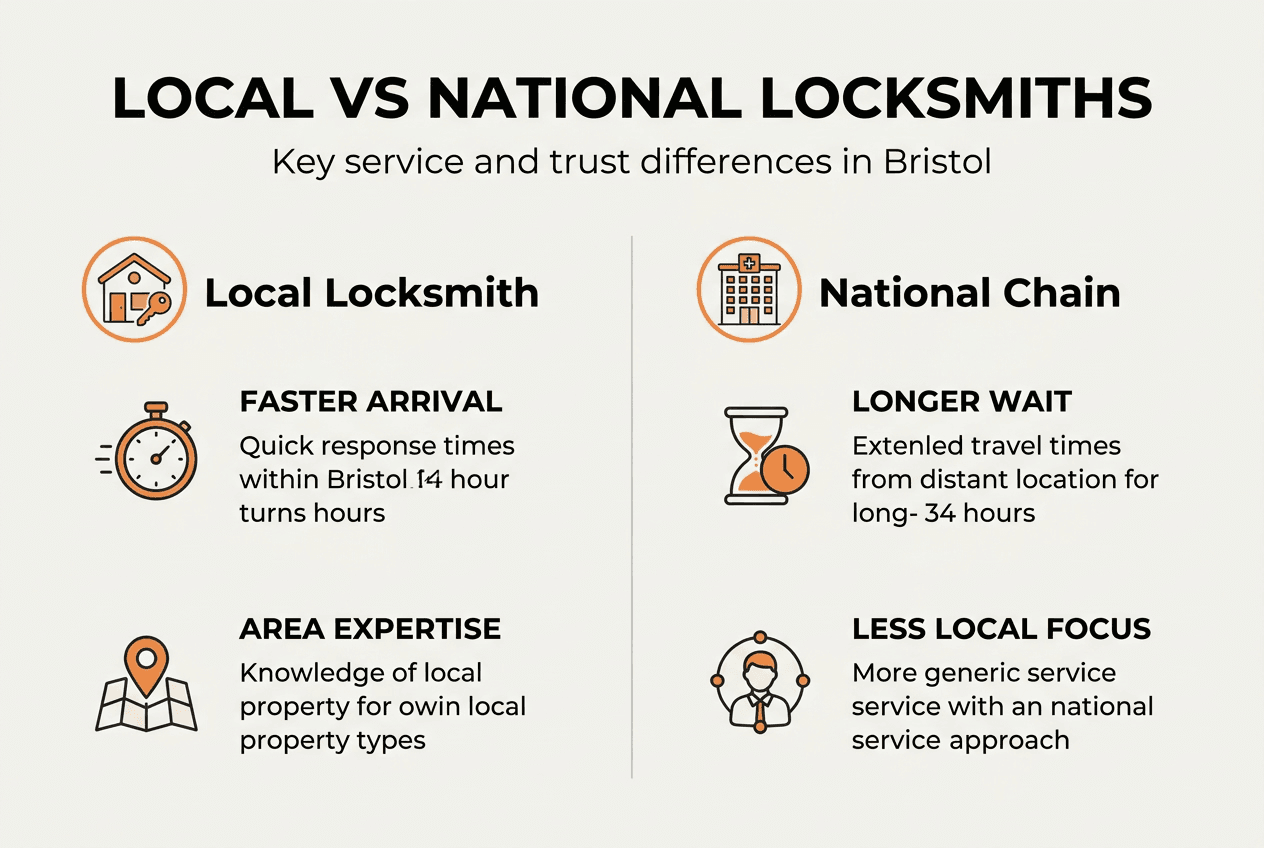 LOCAL VS NATIONAL LOCKSMITHS

Key service and trust differences in Bristol

Local Locksmith

FASTER ARRIVAL

Quick response times within Bristol 14 hour turns hours

AREA EXPERTISE

Knowledge of local property for owin local property types

National Chain

LONGER WAIT

Extenled travel times from distant location for long- 34 hours

LESS LOCAL FOCUS

More generic service service with an national service approach