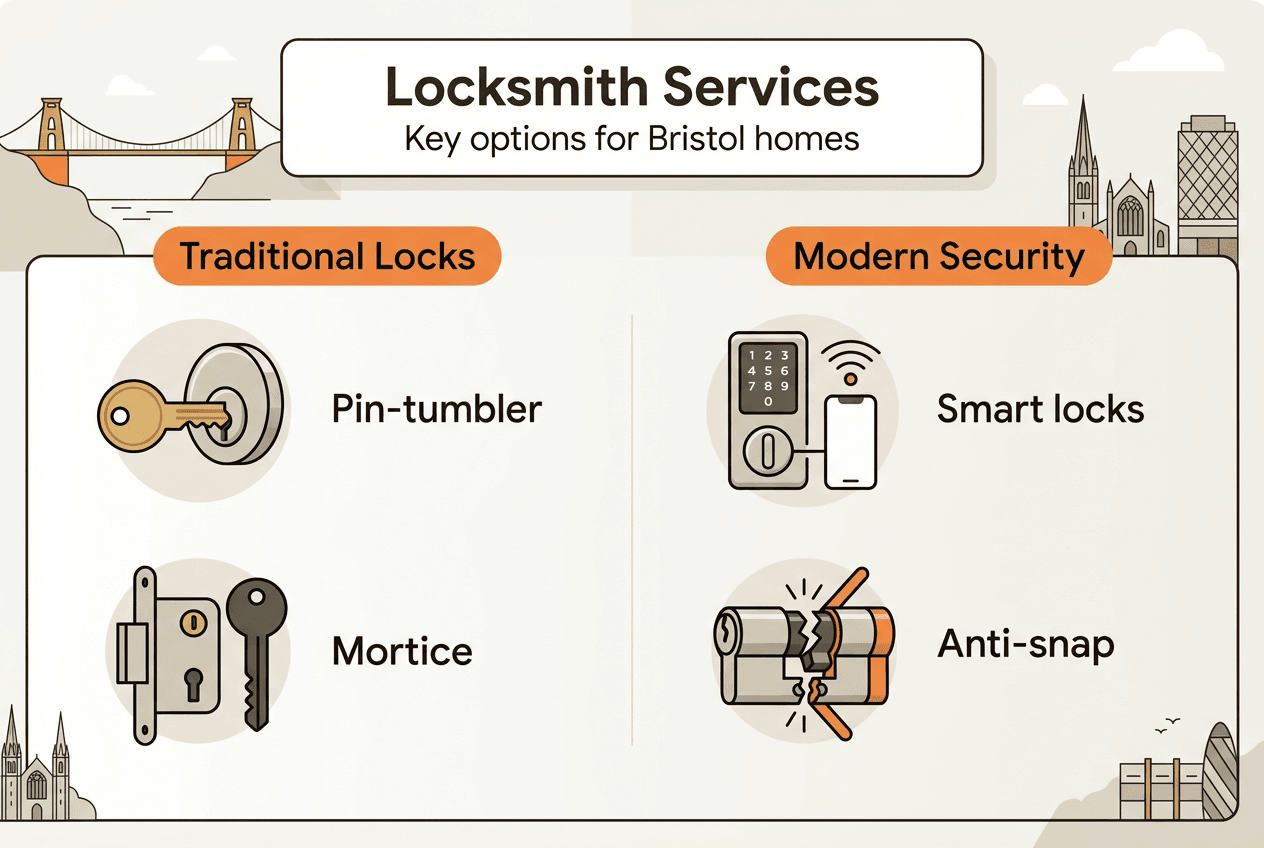 Locksmith Services
Key options for Bristol homes

Traditional Locks

Pin-tumbler

Mortice

Modern Security

1 2 3
4 5 6
7 8 9
0

Smart locks

Anti-snap