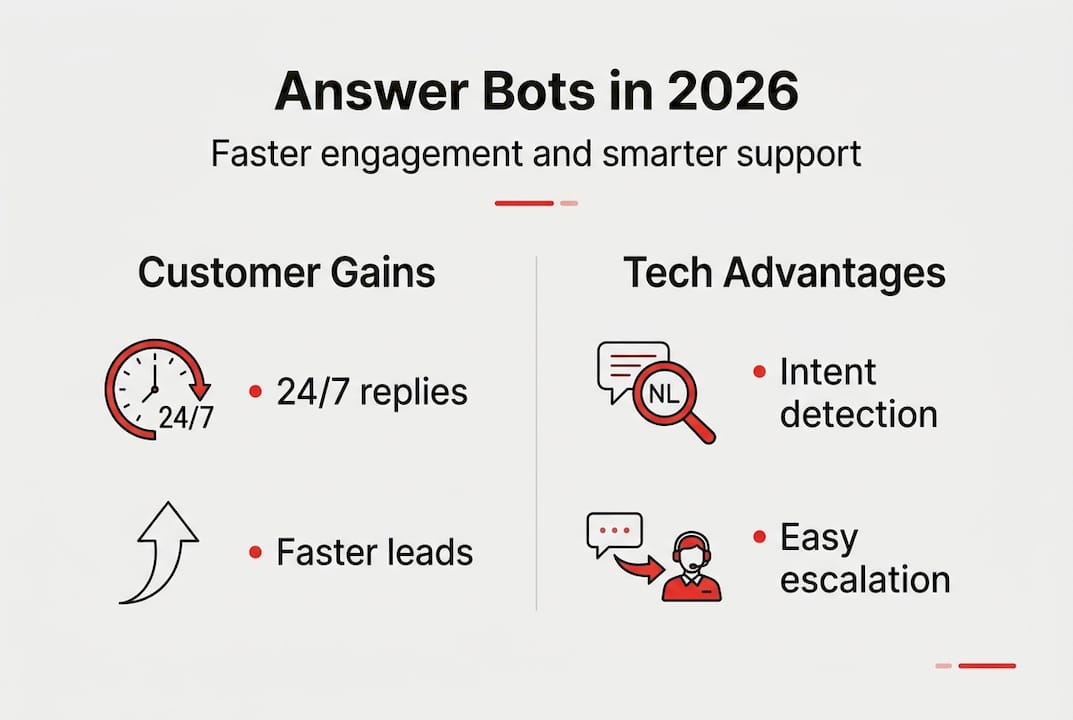 Answer Bots in 2026

Faster engagement and smarter support

Customer Gains

24/7

• 24/7 replies

• Faster leads

Tech Advantages

NL

• Intent detection

• Easy escalation