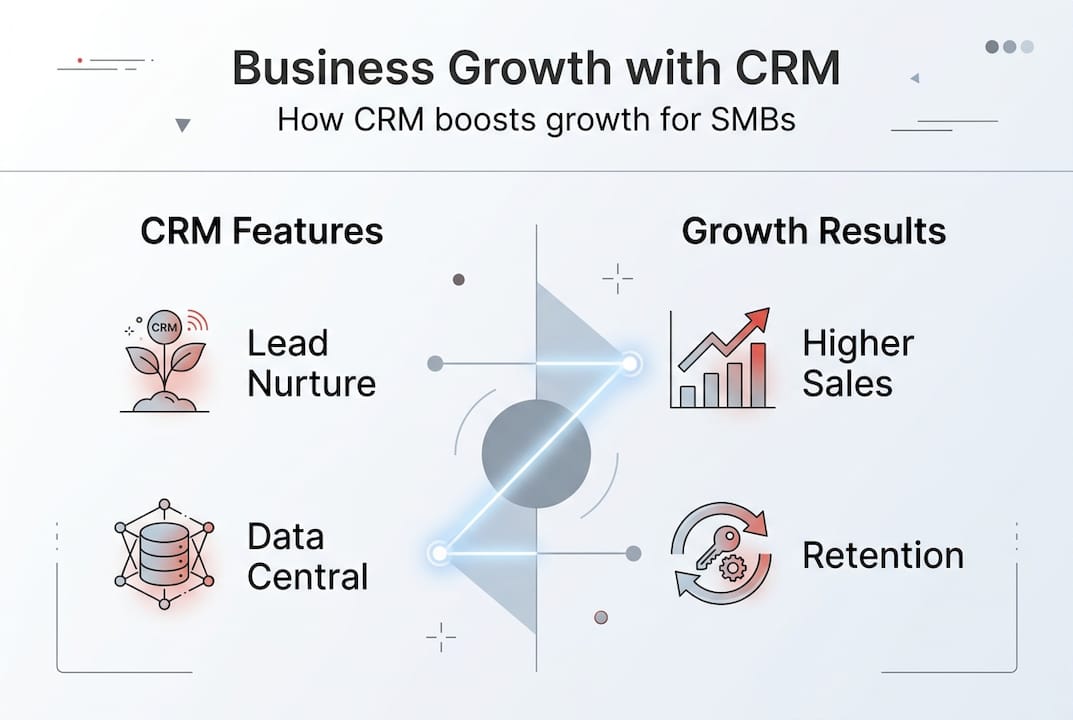 Business Growth with CRM
How CRM boosts growth for SMBs

CRM Features

CRM
Lead Nurture

Data Central

Growth Results

Higher Sales

Retention