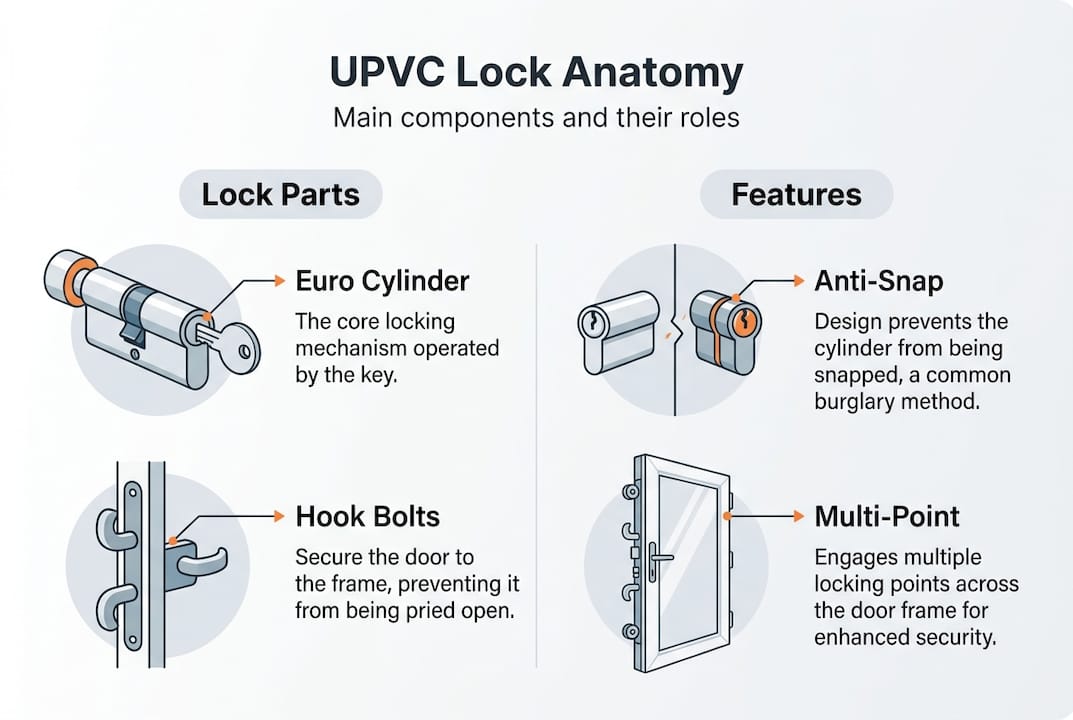 UPVC Lock Anatomy

Main components and their roles

Lock Parts

Euro Cylinder

The core locking mechanism operated by the key.

Hook Bolts

Secure the door to the frame, preventing it from being pried open.

Features

Anti-Snap

Design prevents the cylinder from being snapped, a common burglary method.

Multi-Point

Engages multiple locking points across the door frame for enhanced security.