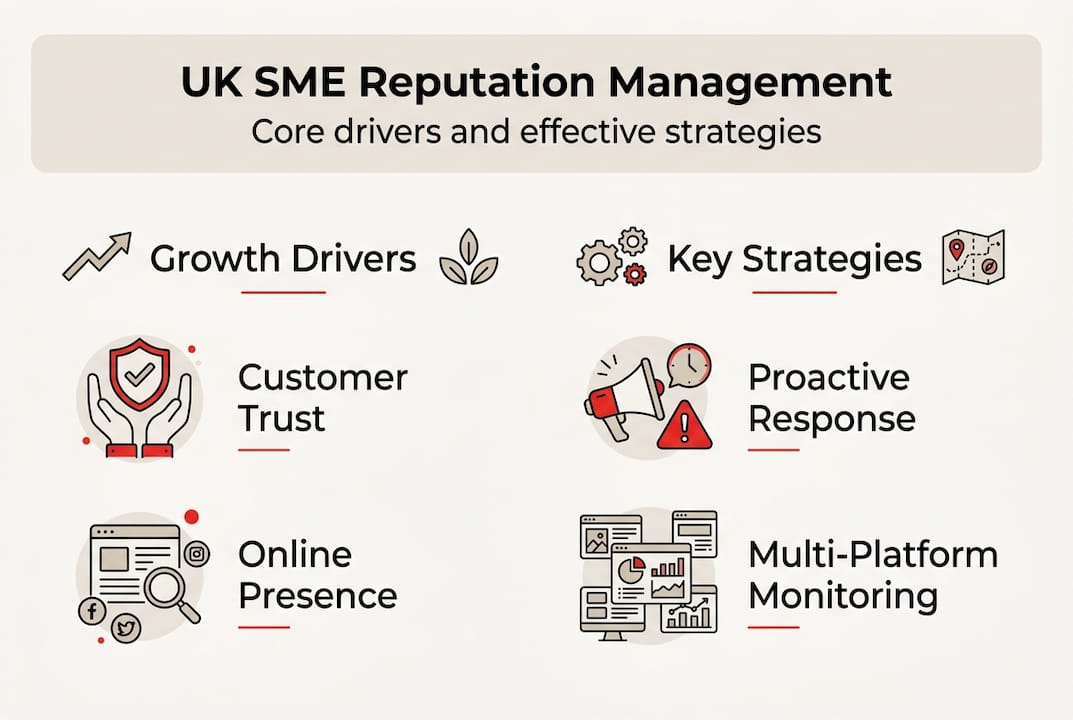 UK SME Reputation Management
Core drivers and effective strategies

Growth Drivers

Customer Trust

Online Presence

Key Strategies

Proactive Response

Multi-Platform Monitoring