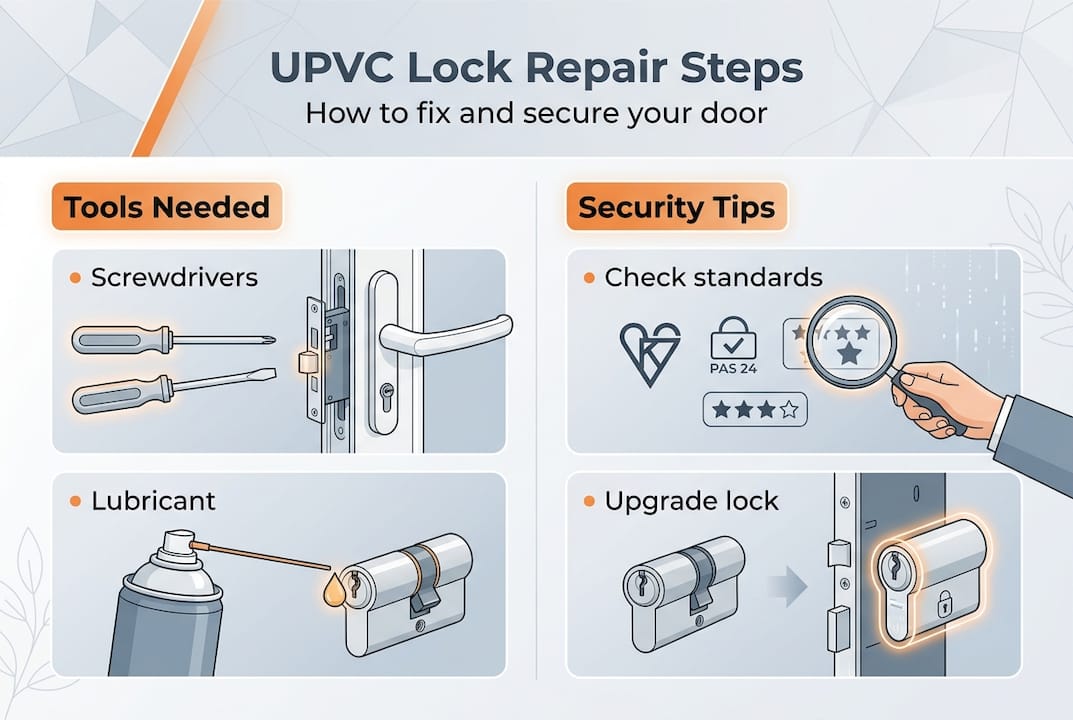 UPVC Lock Repair Steps
How to fix and secure your door

Tools Needed

• Screwdrivers

• Lubricant

Security Tips

• Check standards

PAS 24

• Upgrade lock