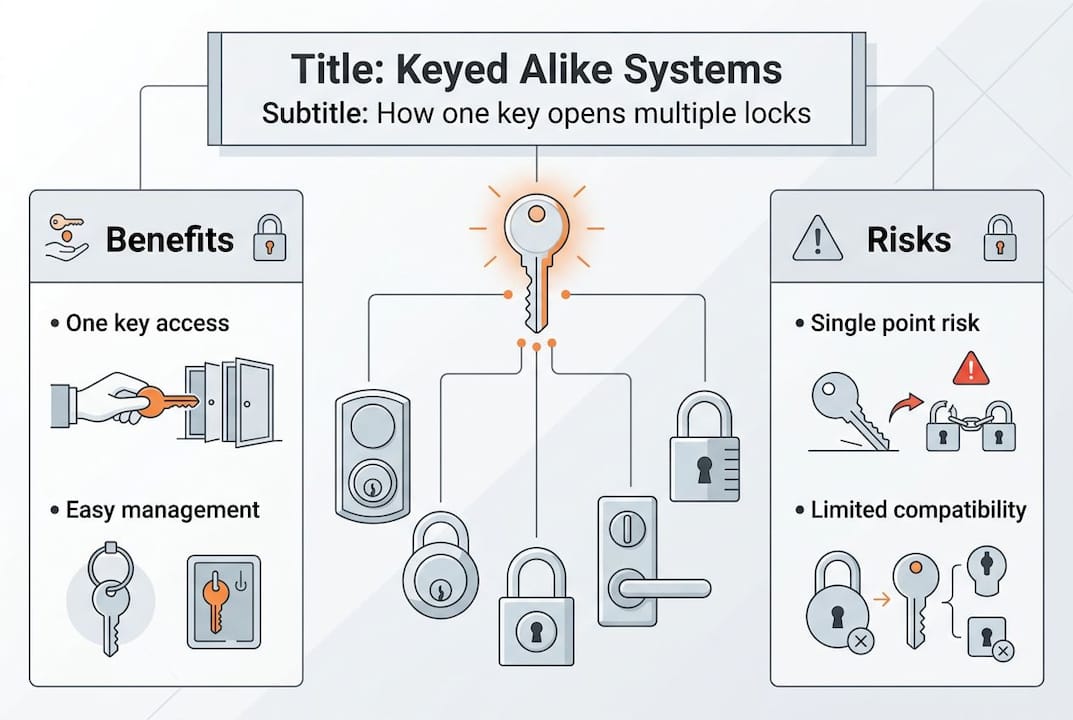 Title: Keyed Alike Systems
Subtitle: How one key opens multiple locks

Benefits

• One key access

• Easy management

Risks

• Single point risk

• Limited compatibility