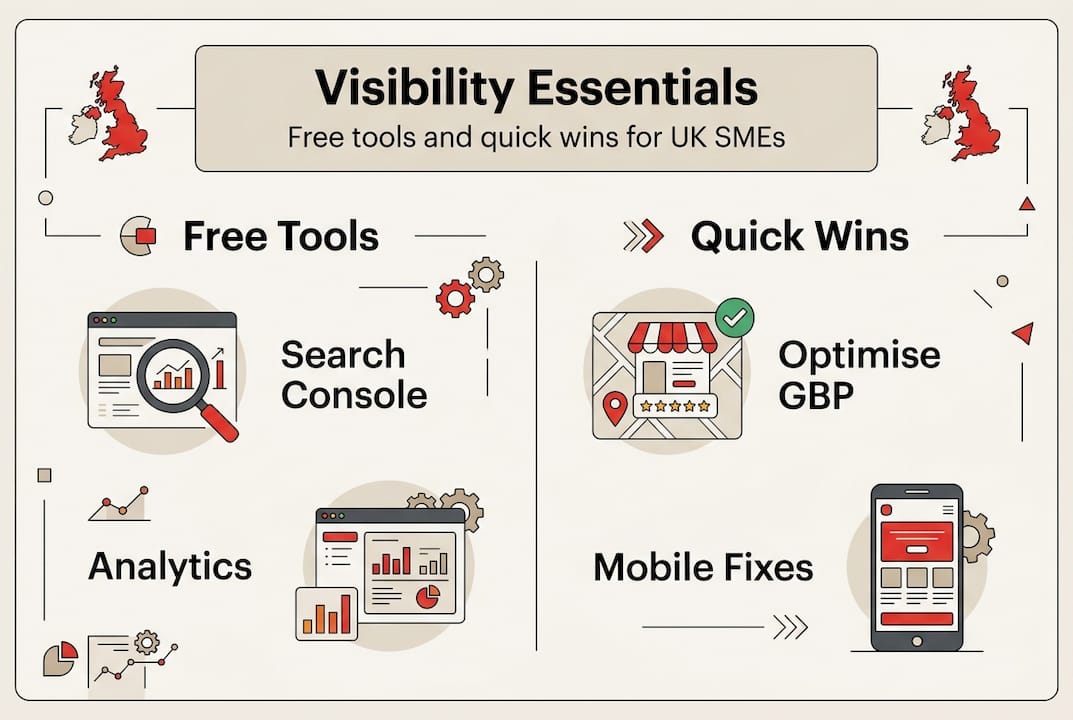 Visibility Essentials
Free tools and quick wins for UK SMEs

Free Tools

Search Console

Analytics

Quick Wins

Optimise GBP

Mobile Fixes