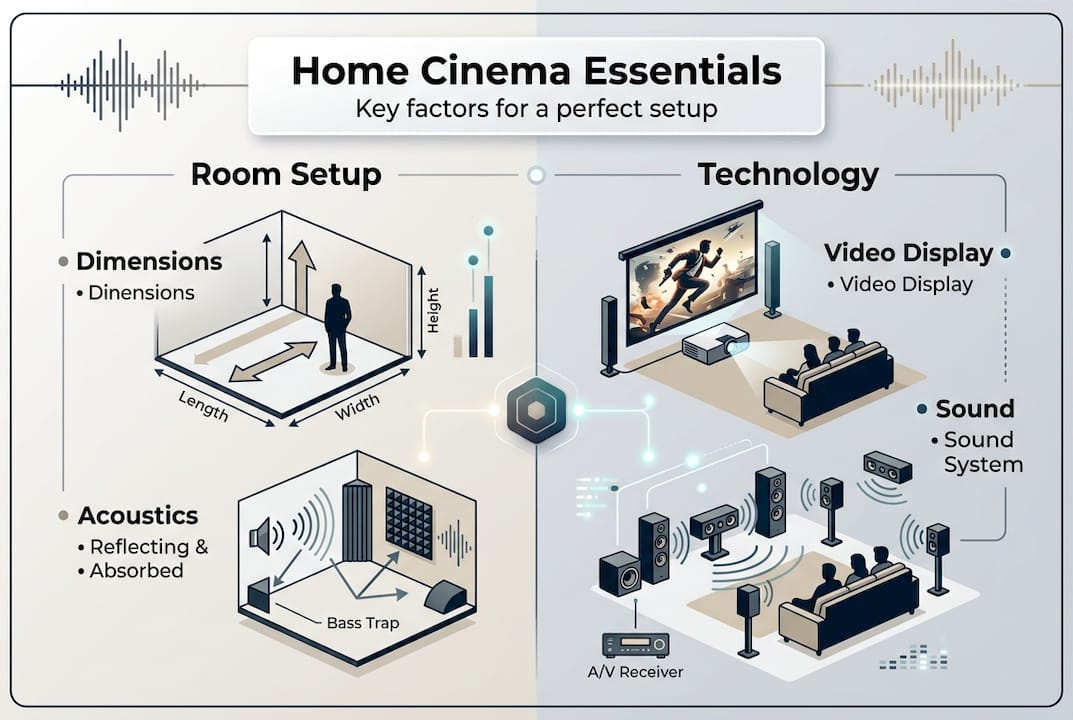 Home Cinema Essentials
Key factors for a perfect setup

Room Setup

Dimensions
• Dinensions

Height
Length
Width

Acoustics
• Reflecting &
• Absorbed

Bass Trap

Technology

Video Display
• Video Display

Sound
• Sound System

A/V Receiver