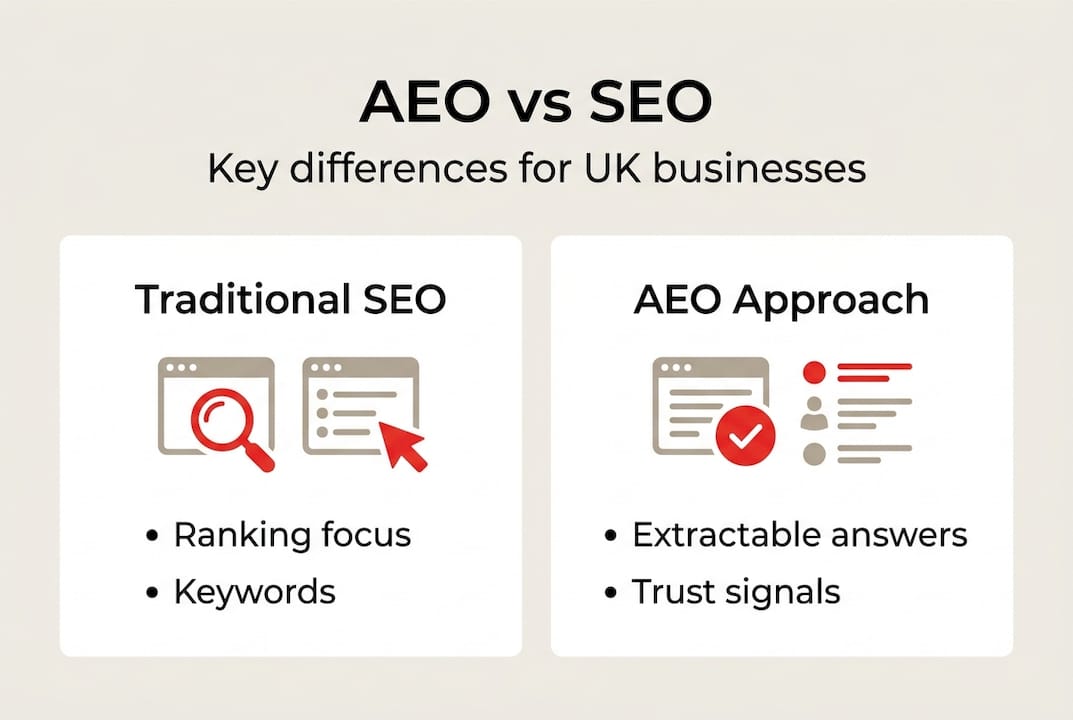 AEO vs SEO

Key differences for UK businesses

Traditional SEO

• Ranking focus
• Keywords

AEO Approach

• Extractable answers
• Trust signals