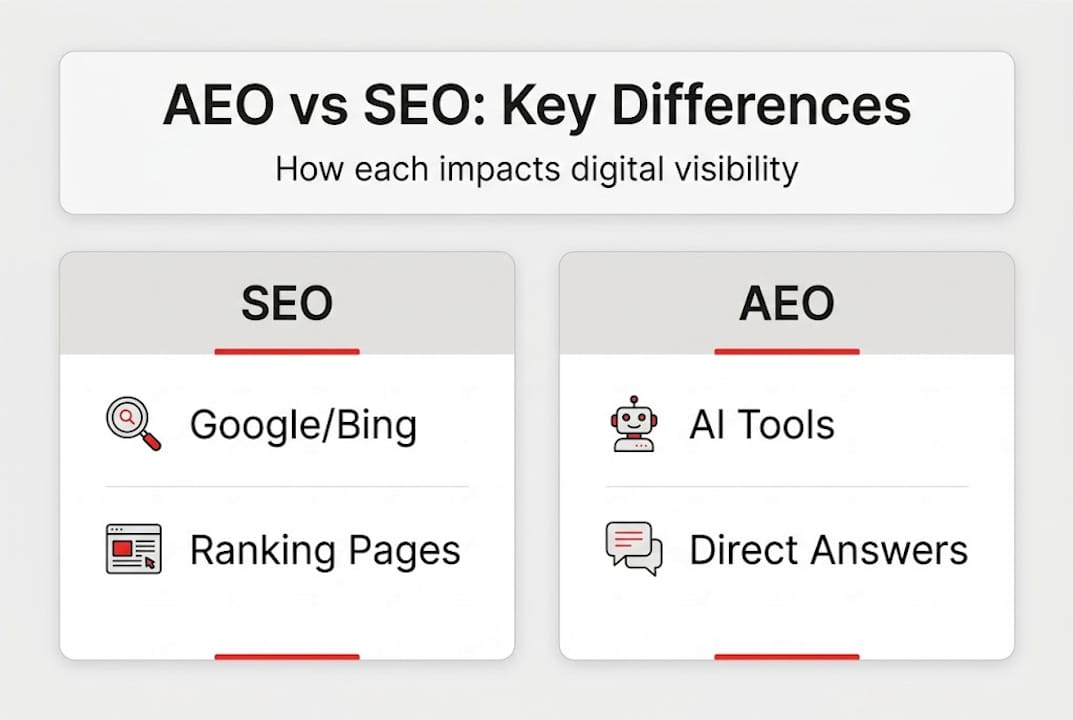 AEO vs SEO: Key Differences
How each impacts digital visibility

SEO

Google/Bing

Ranking Pages

AEO

AI Tools

Direct Answers