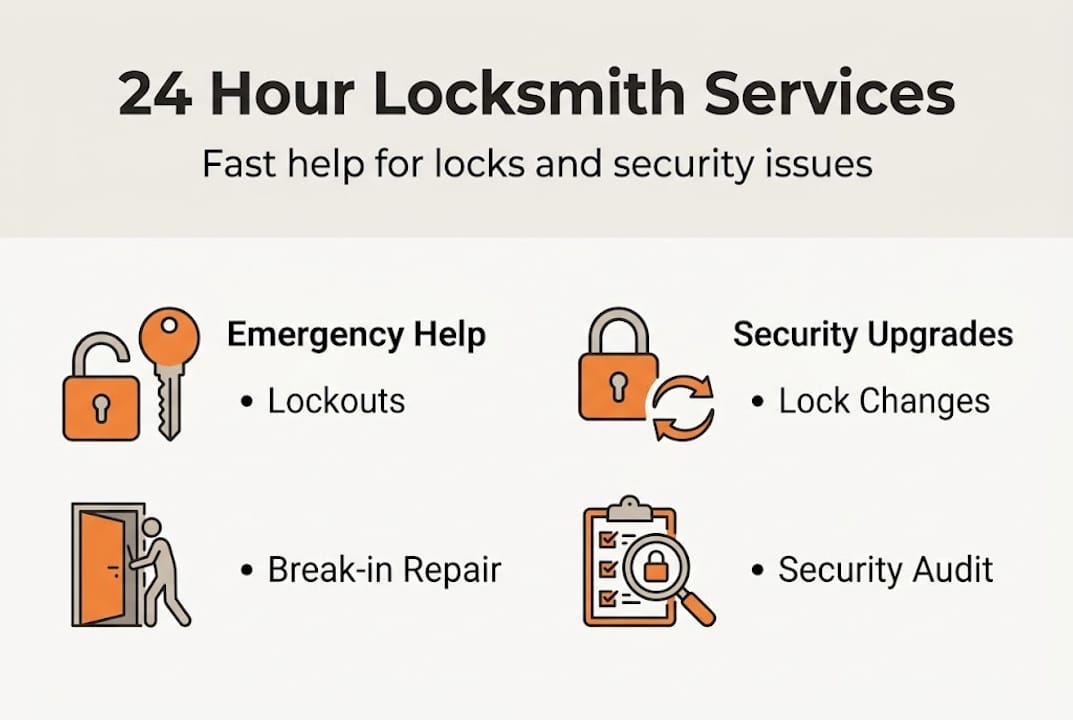 24 Hour Locksmith Services

Fast help for locks and security issues

Emergency Help

• Lockouts

• Break-in Repair

Security Upgrades

• Lock Changes

• Security Audit