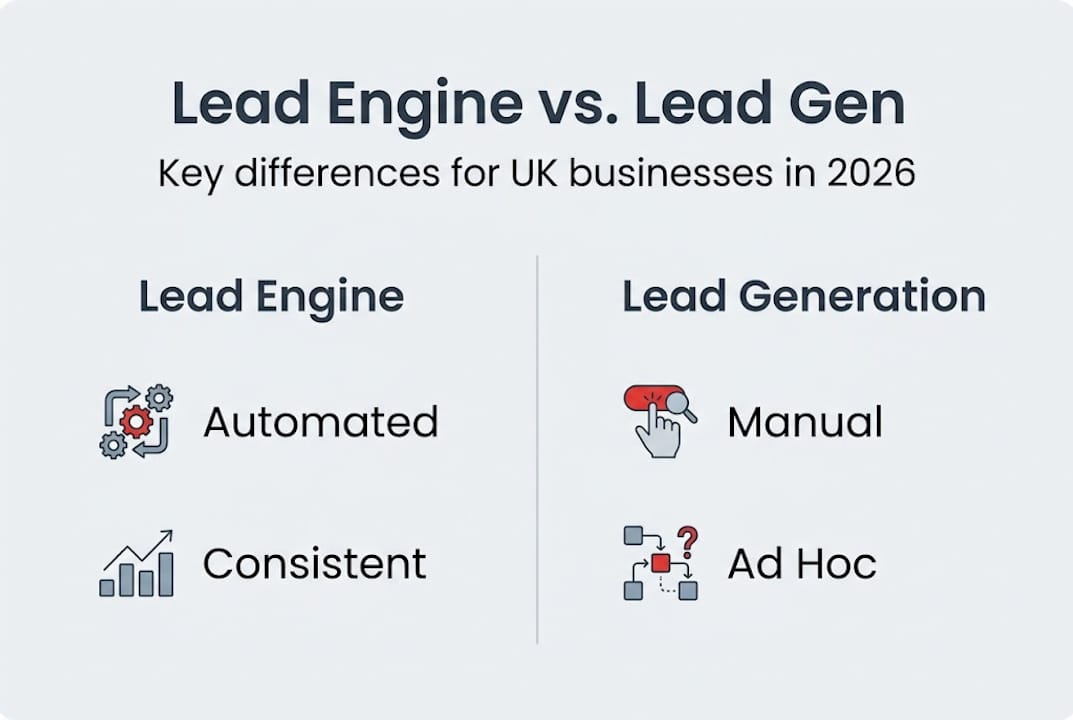 Lead Engine vs. Lead Gen
Key differences for UK businesses in 2026

Lead Engine

Automated

Consistent

Lead Generation

Manual

Ad Hoc