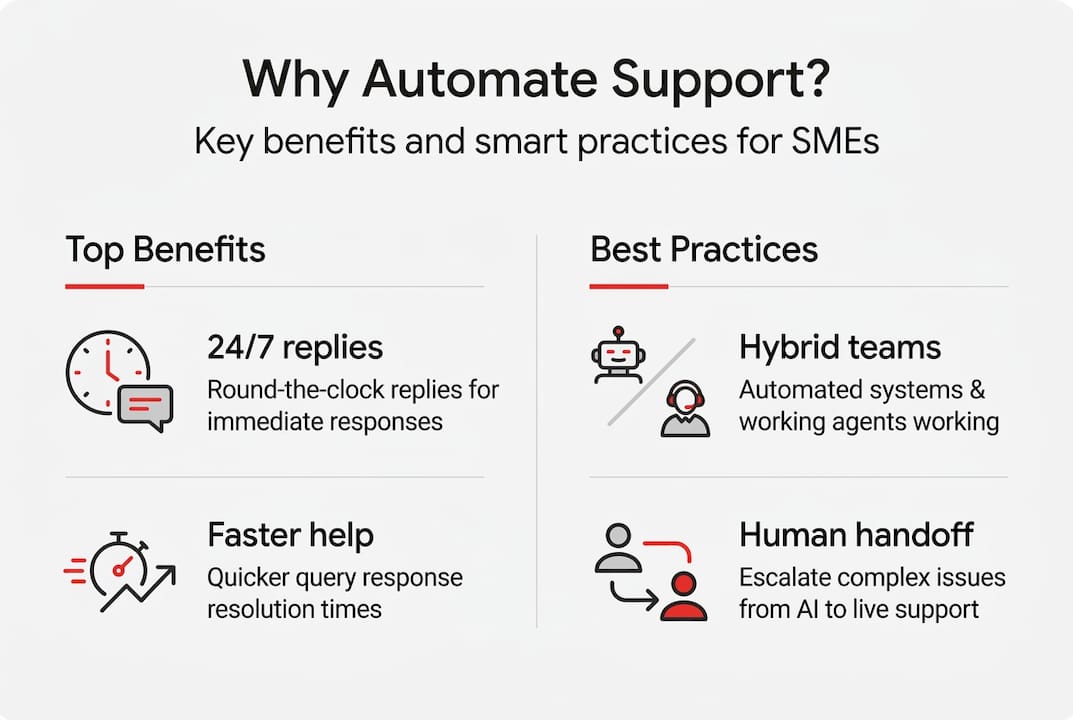 Why Automate Support?

Key benefits and smart practices for SMEs

Top Benefits

24/7 replies

Round-the-clock replies for immediate responses

Faster help

Quicker query response resolution times

Best Practices

Hybrid teams

Automated systems & working agents working

Human handoff

Escalate complex issues from AI to live support