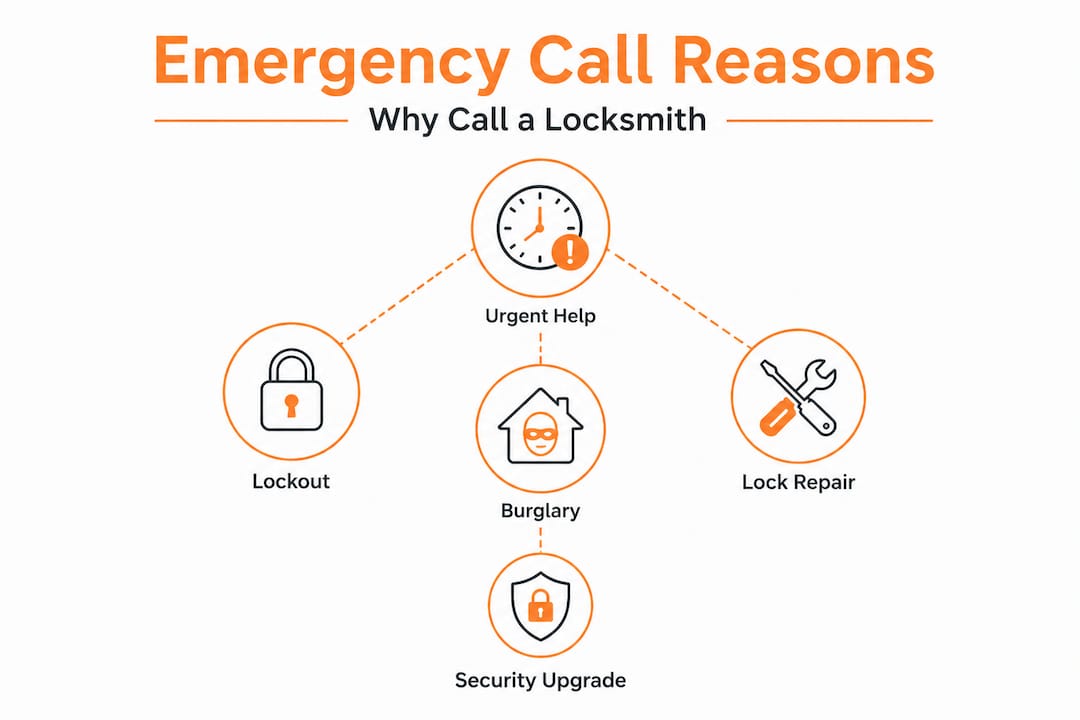 Emergency Call Reasons

Why Call a Locksmith

Urgent Help

Lockout

Burglary

Lock Repair

Security Upgrade