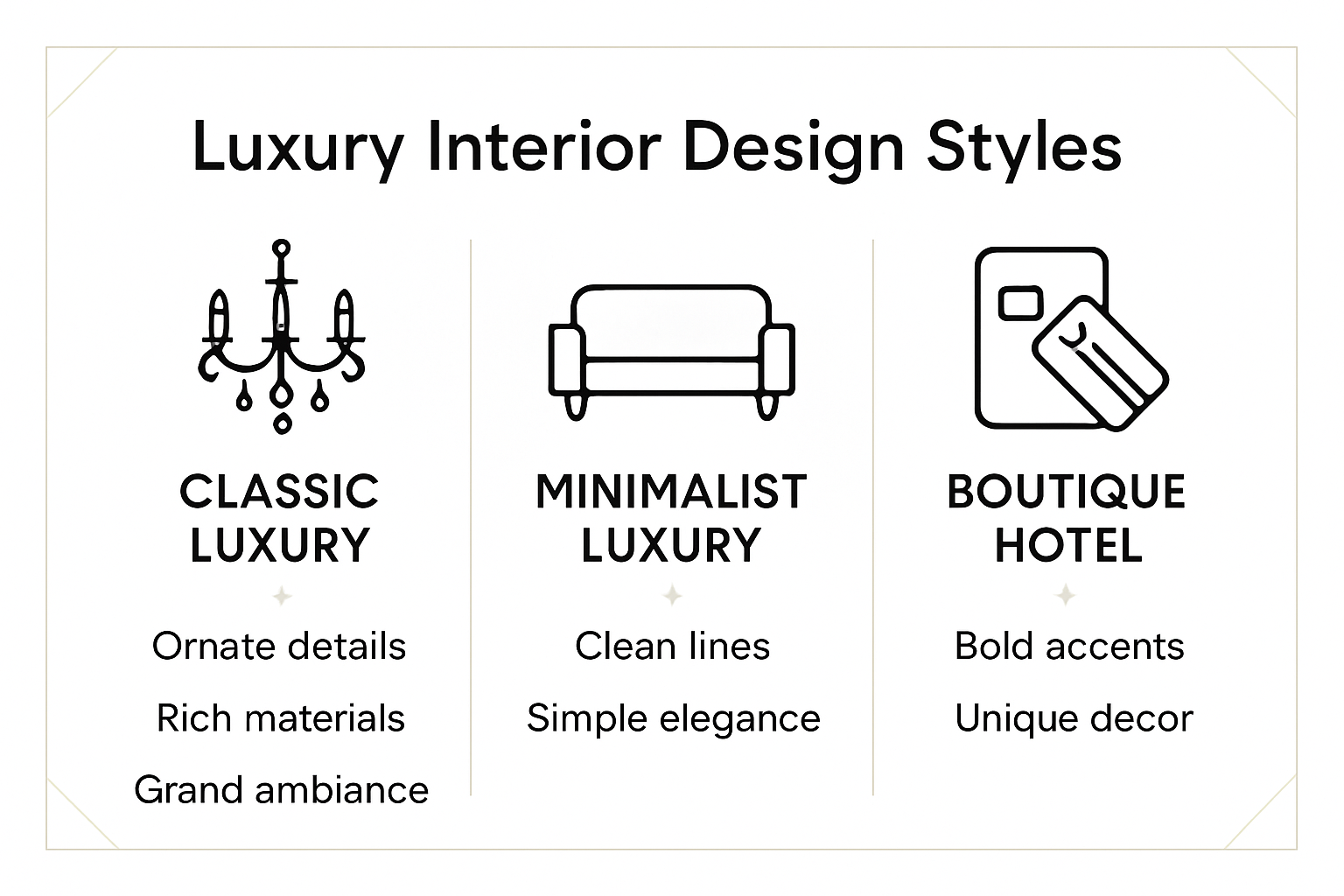 Luxury Interior Design Styles

CLASSIC LUXURY

Ornate details

Rich materials

Grand ambiance

MINIMALIST LUXURY

Clean lines

Simple elegance

BOUTIQUE HOTEL

Bold accents

Unique decor