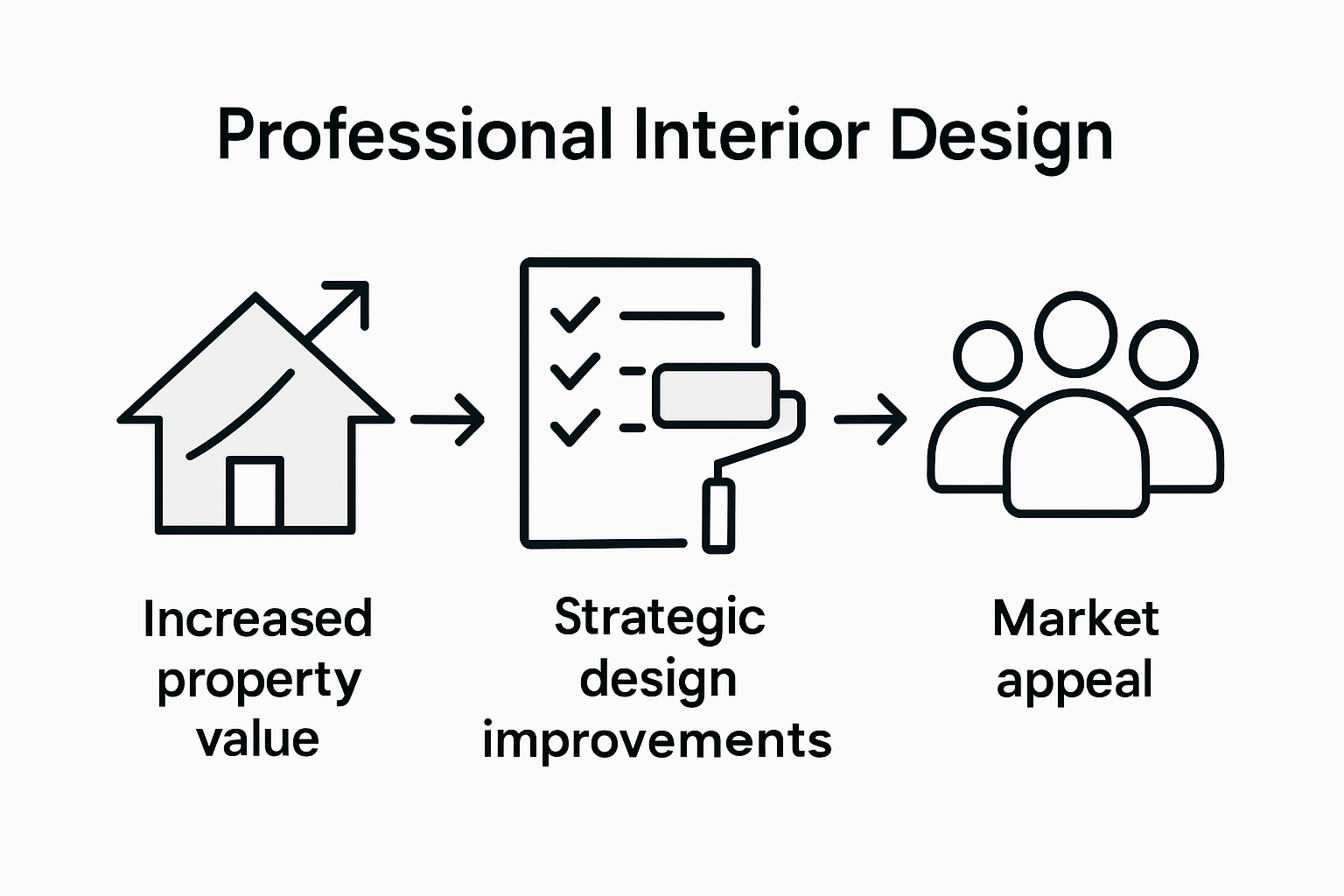 Professional Interior Design

Increased property value

Strategic design improvements

Market appeal