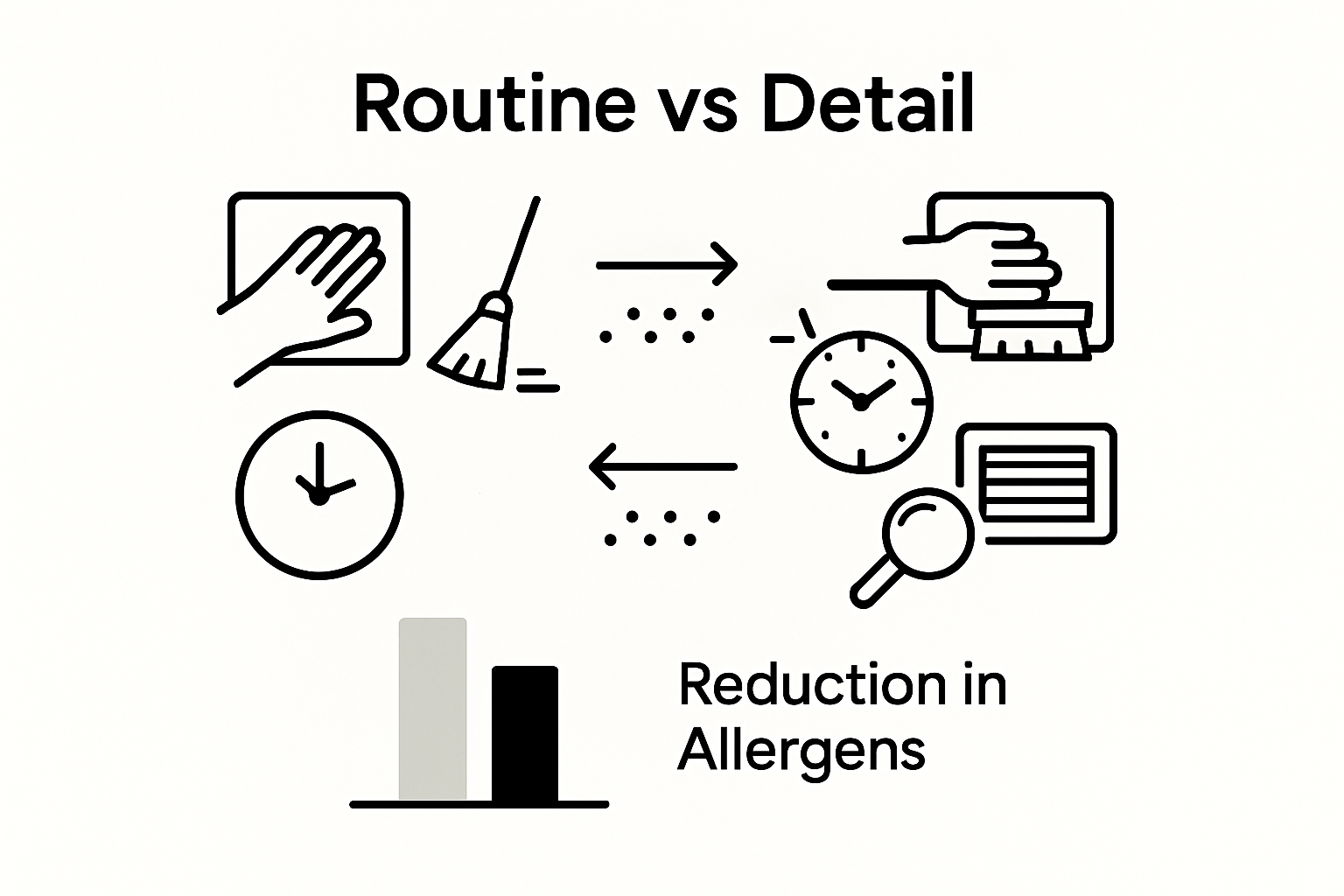 Routine vs Detail

Reduction in Allergens