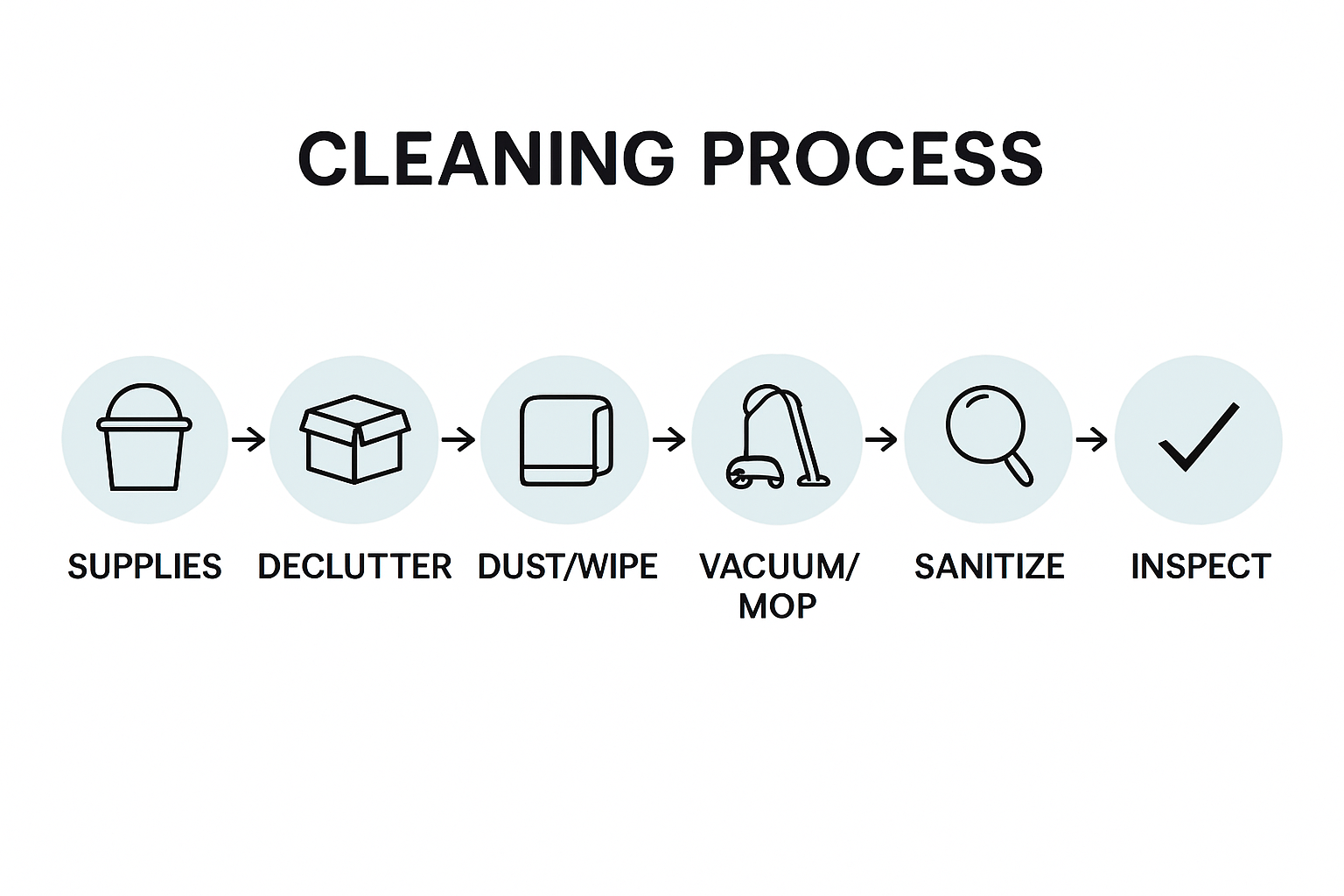 CLEANING PROCESS

SUPPLIES

DECLUTTER

DUST/WIPE

VACUUM/ MOP

SANITIZE

INSPECT