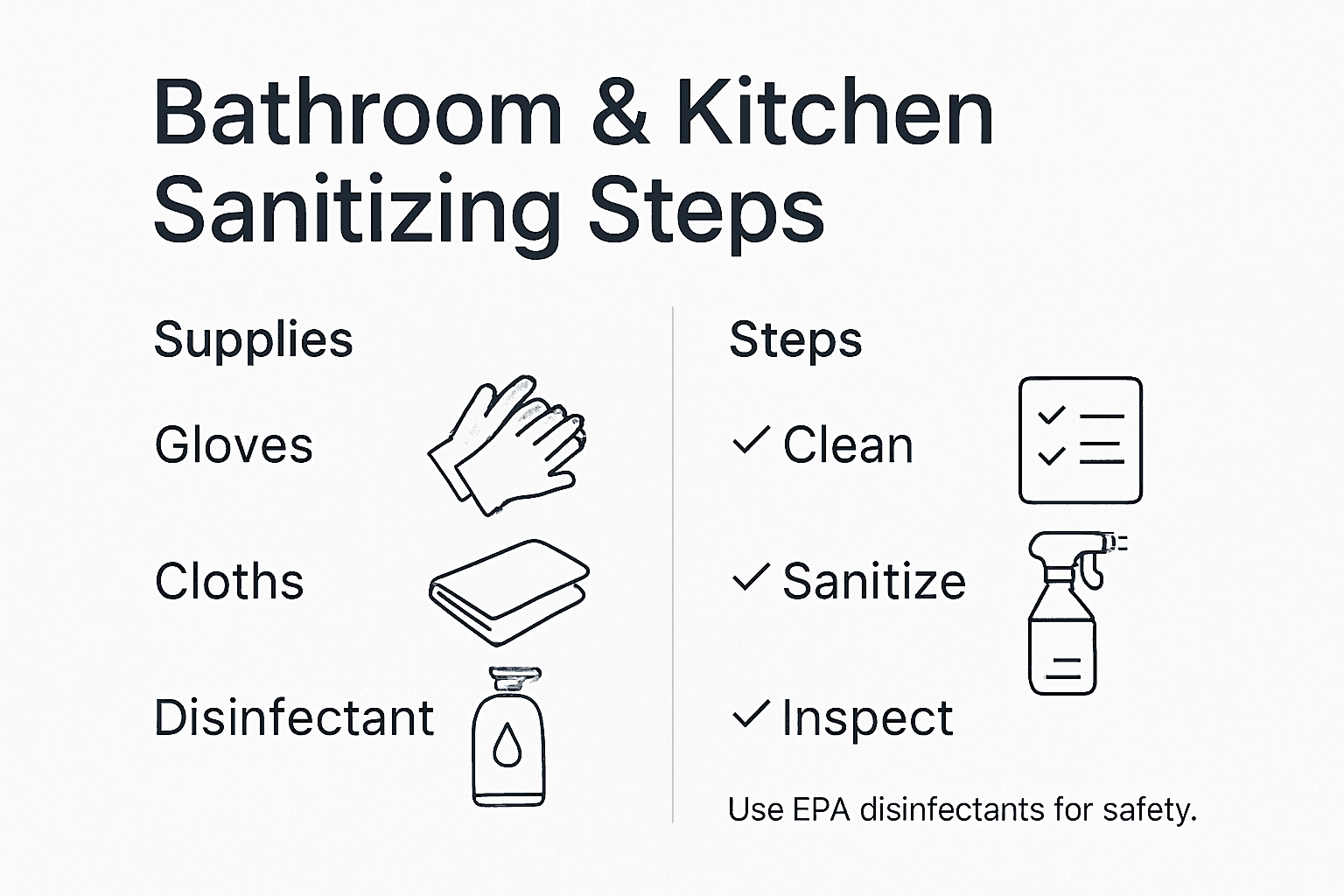 Bathroom & Kitchen Sanitizing Steps

Supplies

Gloves

Cloths

Disinfectant

Steps

✓ Clean

✓ Sanitize

✓ Inspect

Use EPA disinfectants for safety.