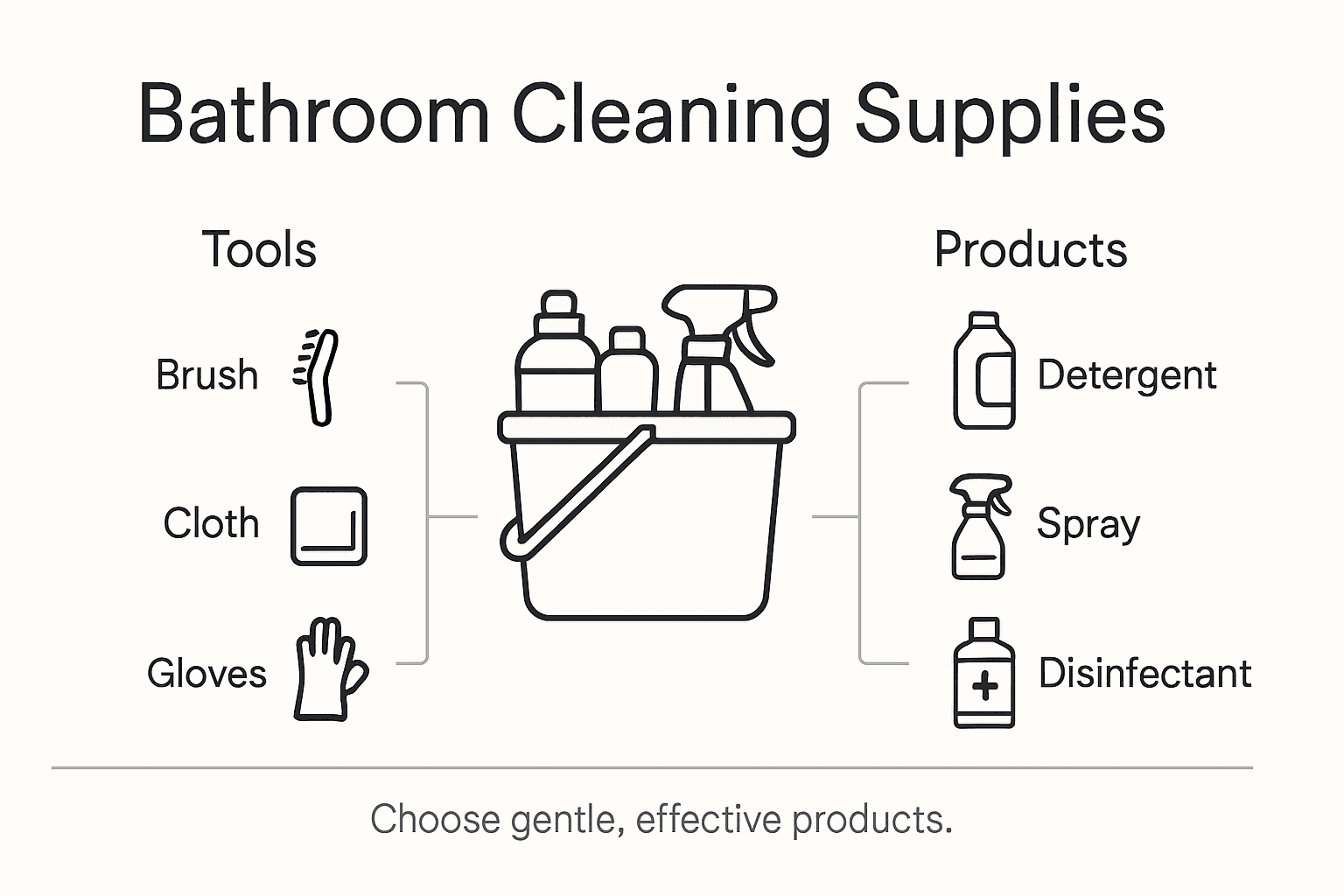 Bathroom Cleaning Supplies

Tools

Brush

Cloth

Gloves

Products

Detergent

Spray

Disinfectant

Choose gentle, effective products.