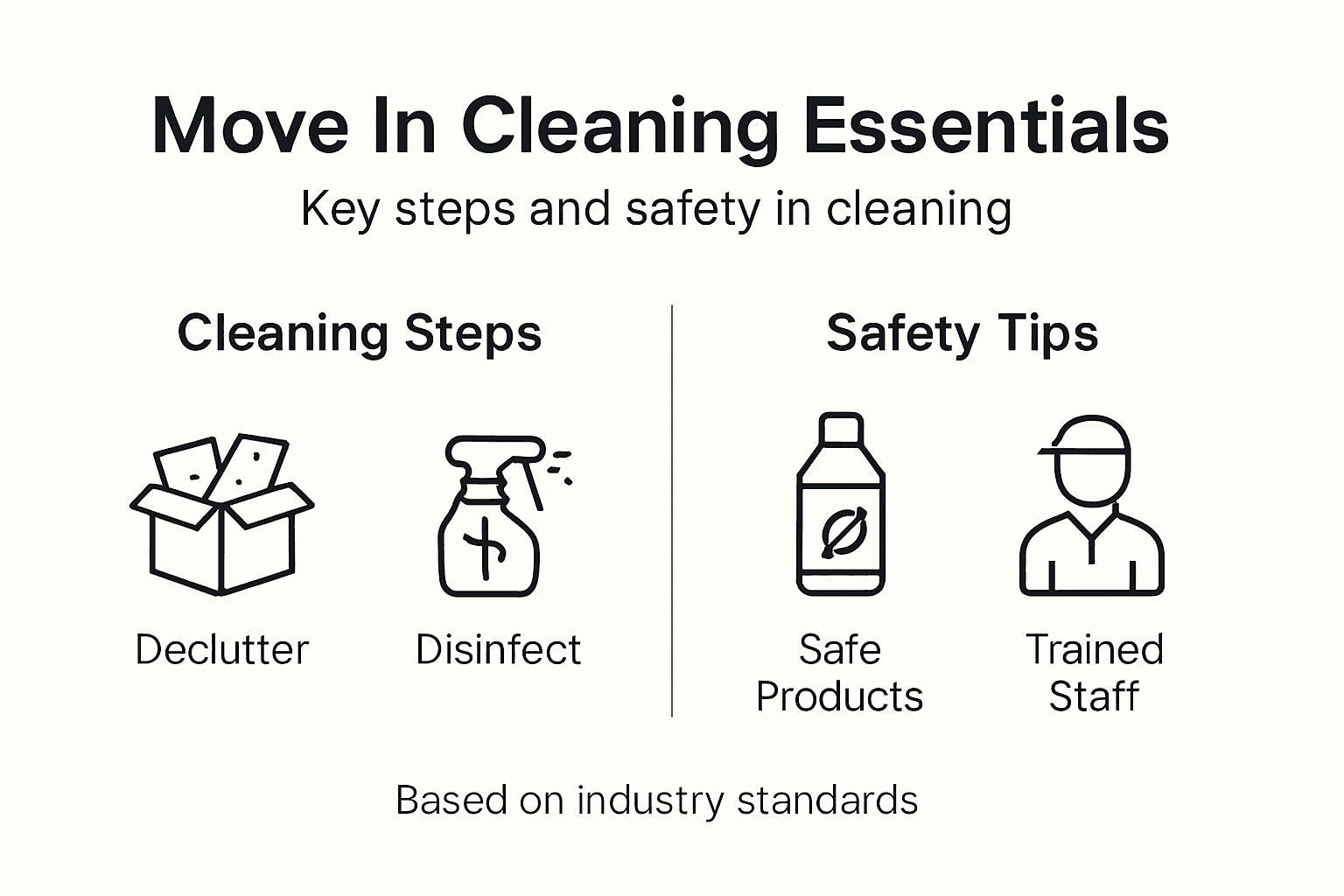 Move In Cleaning Essentials

Key steps and safety in cleaning

Cleaning Steps

Declutter

Disinfect

Safety Tips

Safe Products

Trained Staff

Based on industry standards