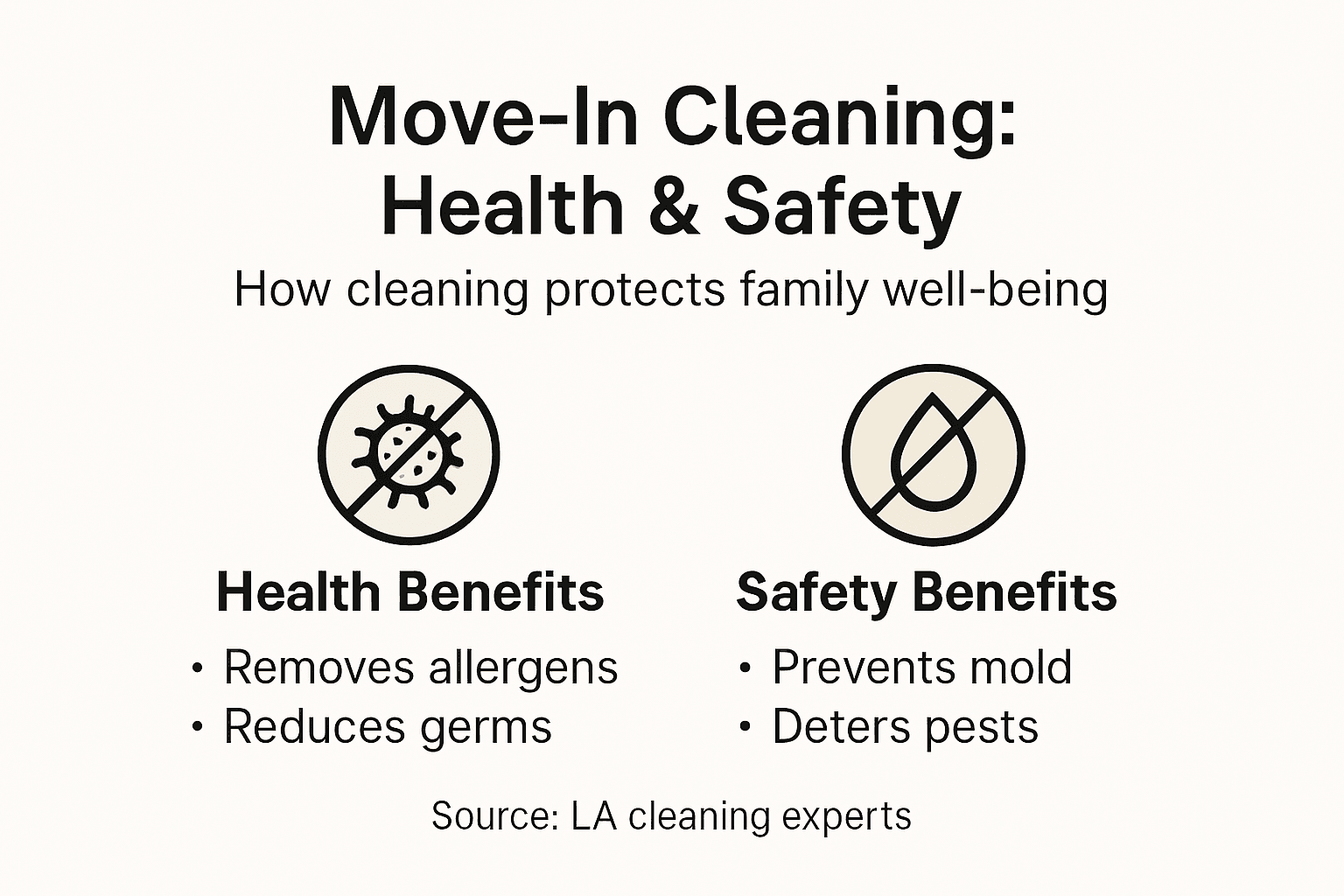 Move-In Cleaning:
Health & Safety

How cleaning protects family well-being

Health Benefits

• Removes allergens
• Reduces germs

Safety Benefits

• Prevents mold
• Deters pests

Source: LA cleaning experts