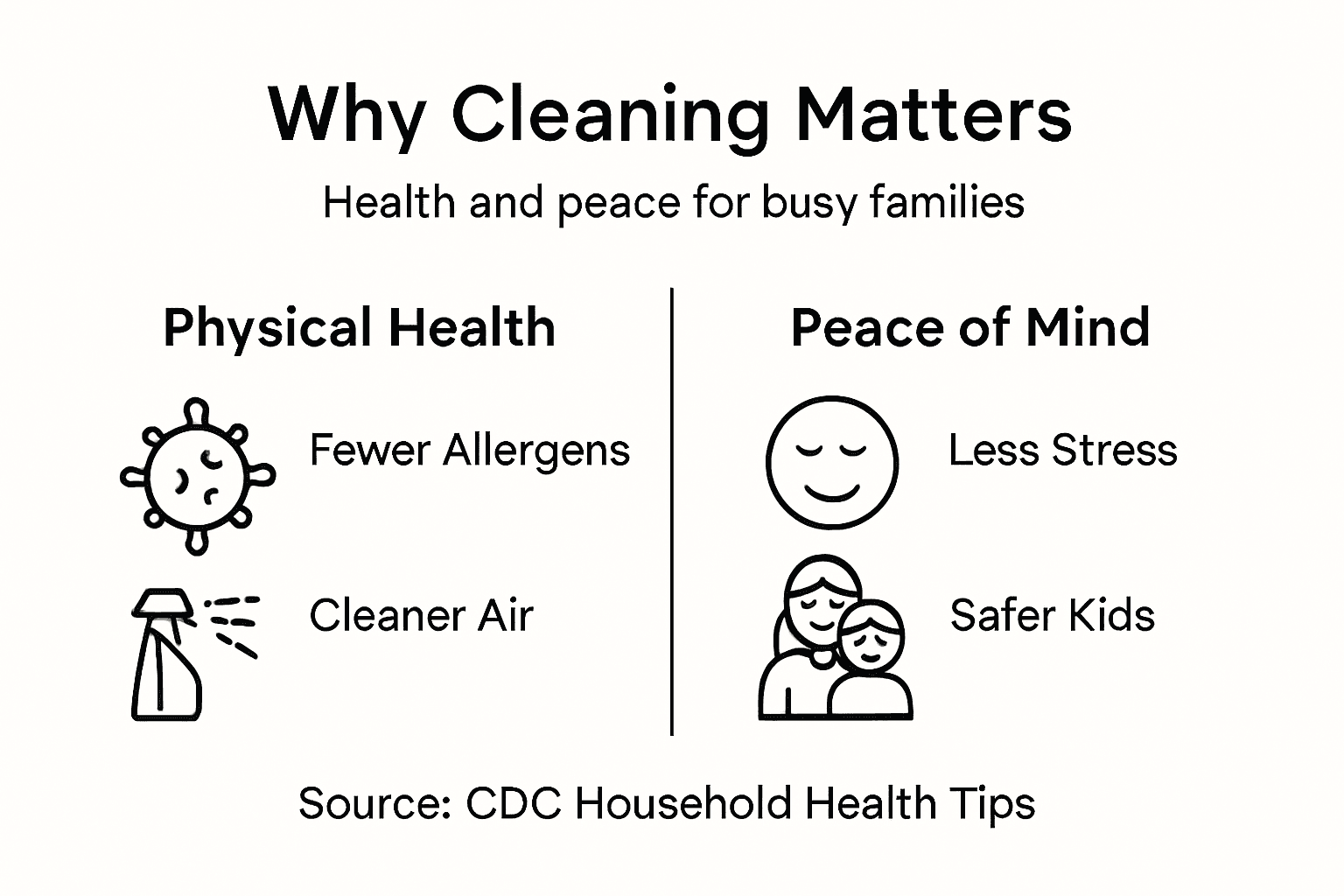 Why Cleaning Matters

Health and peace for busy families

Physical Health

Fewer Allergens

Cleaner Air

Peace of Mind

Less Stress

Safer Kids

Source: CDC Household Health Tips