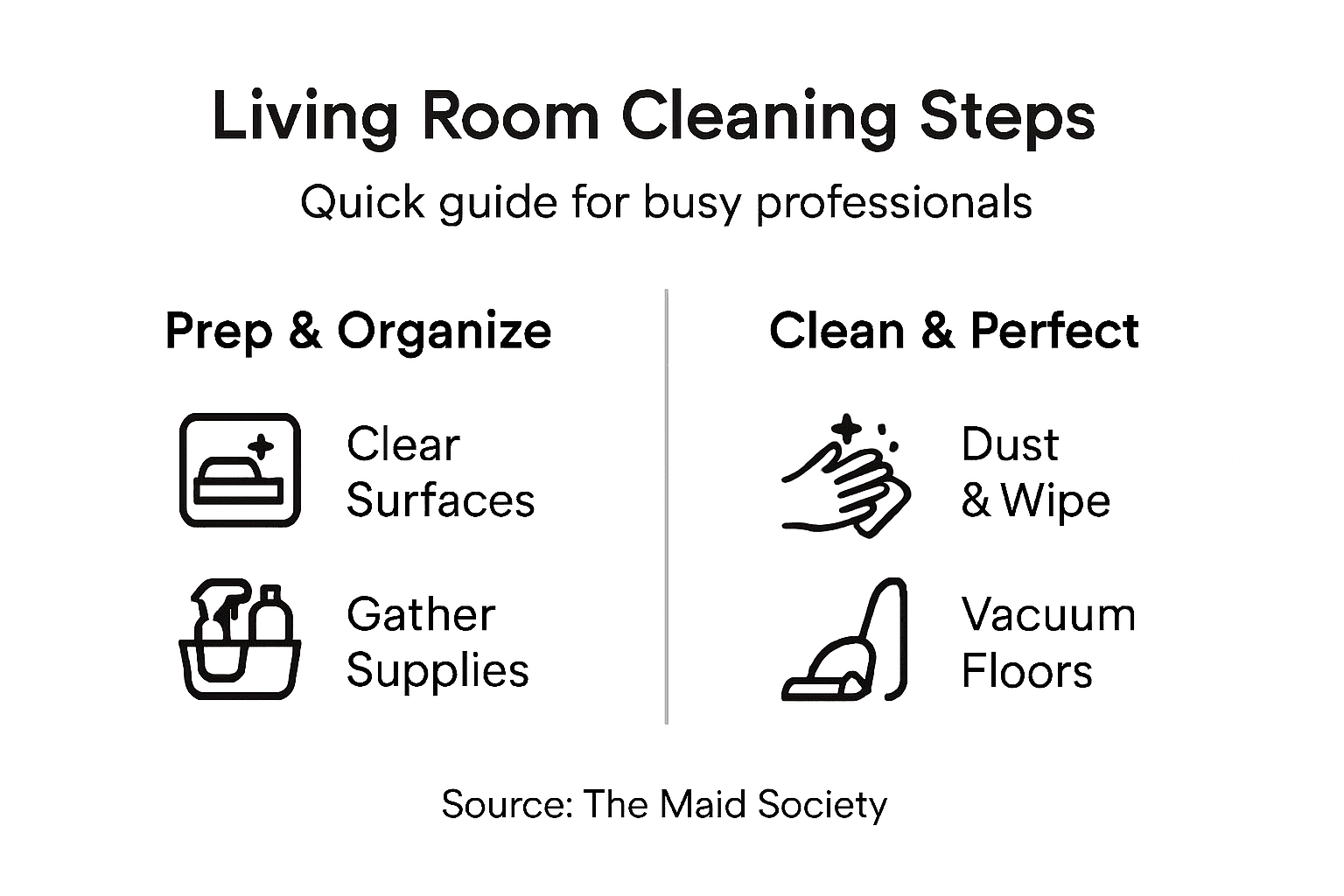 Living Room Cleaning Steps

Quick guide for busy professionals

Prep & Organize

Clear Surfaces

Gather Supplies

Clean & Perfect

Dust & Wipe

Vacuum Floors

Source: The Maid Society