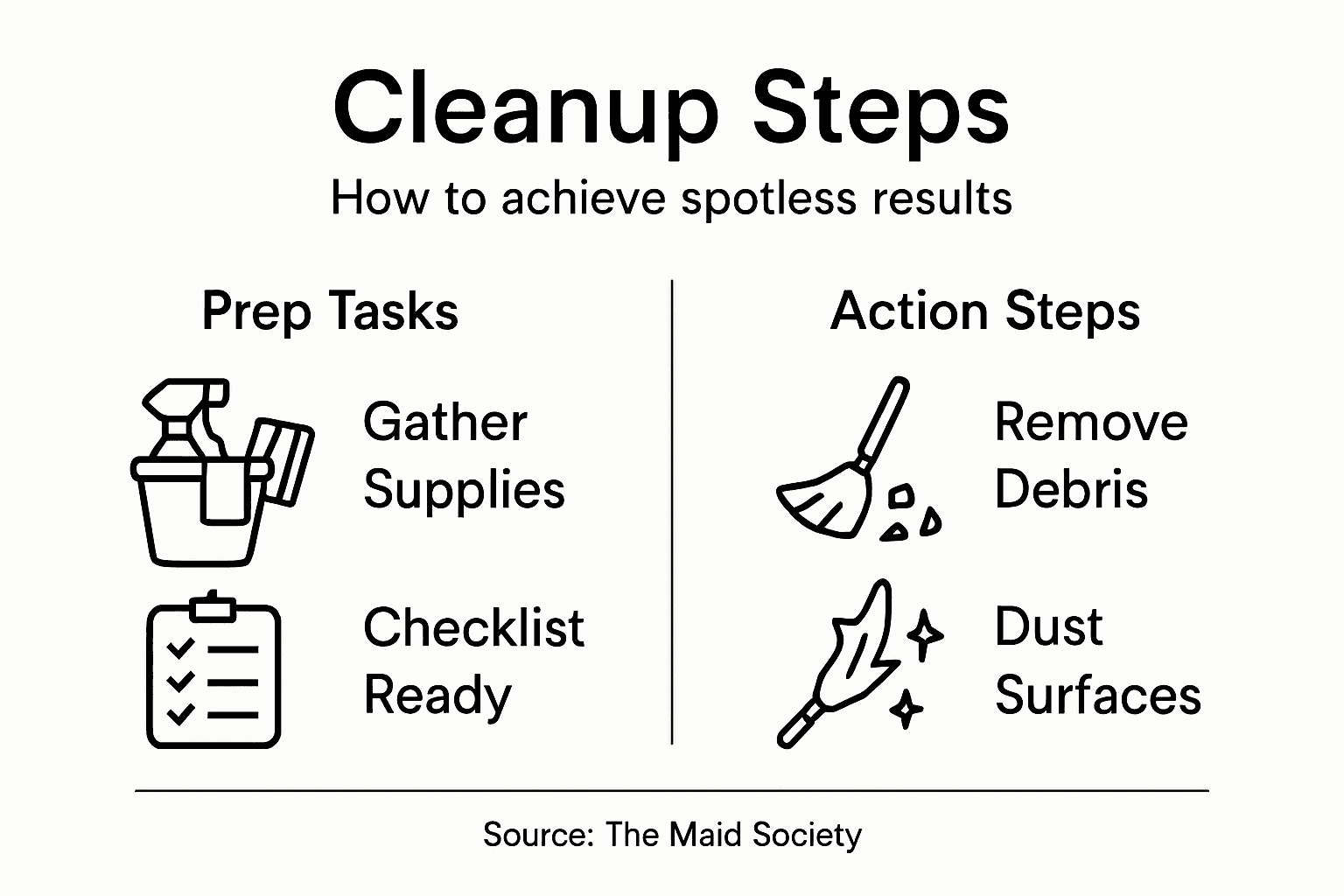 Cleanup Steps

How to achieve spotless results

Prep Tasks

Gather Supplies

Checklist Ready

Action Steps

Remove Debris

Dust Surfaces

Source: The Maid Society