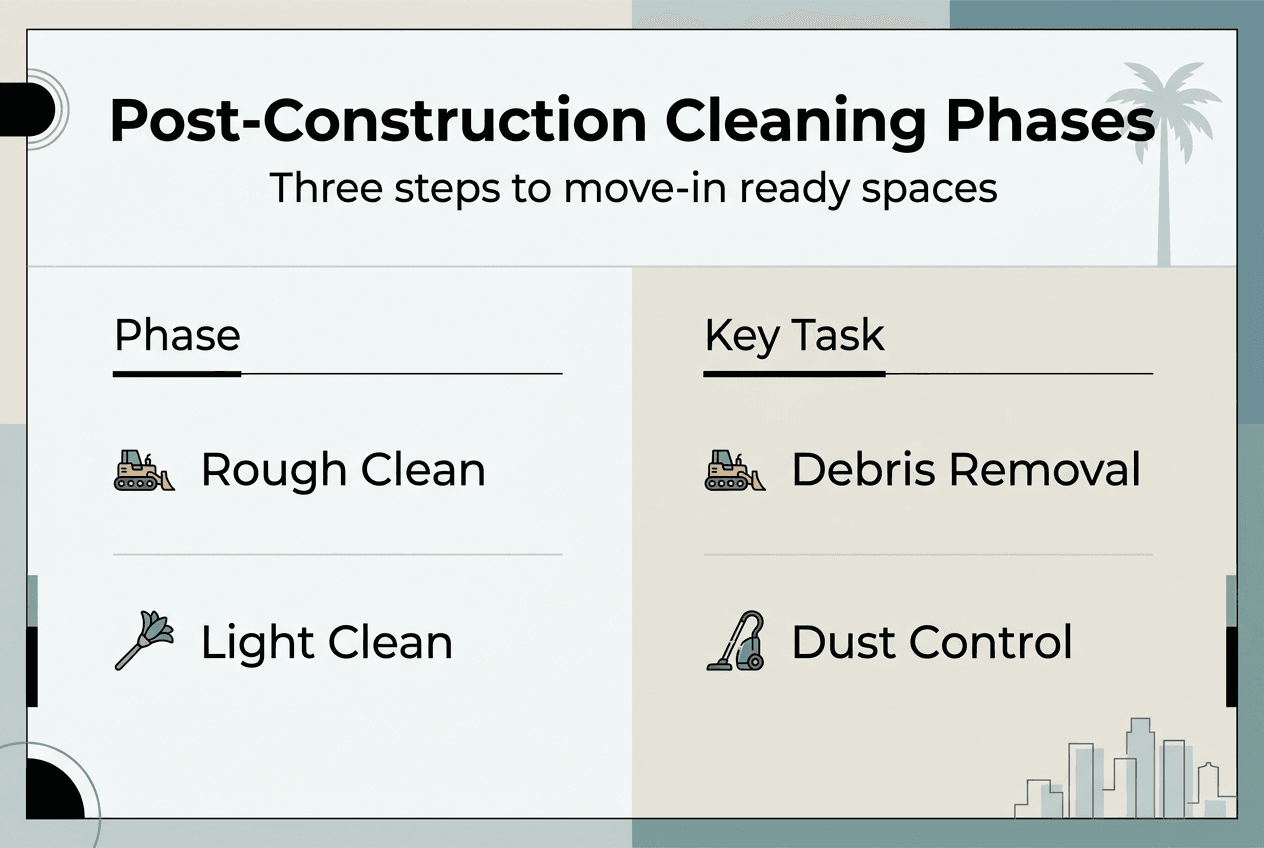 Post-Construction Cleaning Phases

Three steps to move-in ready spaces

| Phase | Key Task |
|---|---|
| Rough Clean | Debris Removal |
| Light Clean | Dust Control |