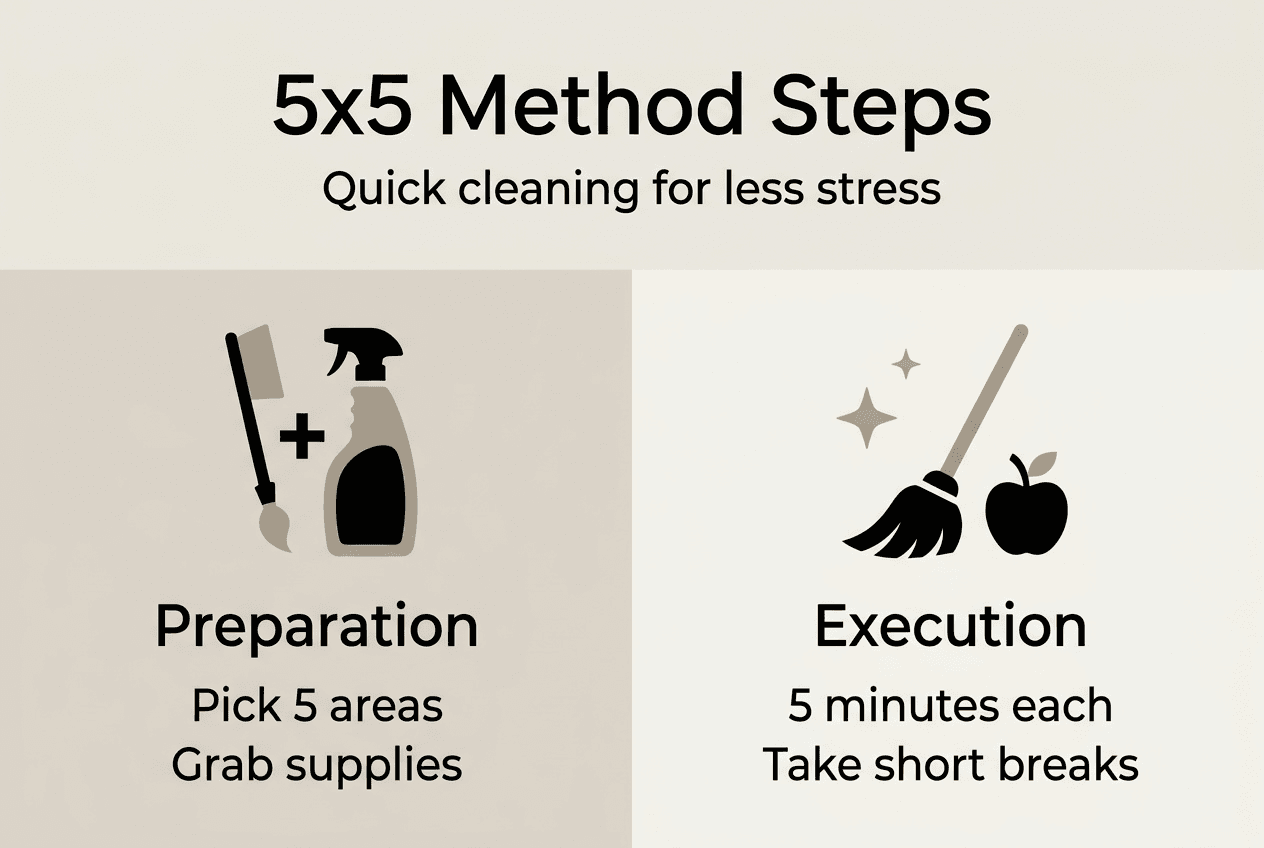 5x5 Method Steps
Quick cleaning for less stress

Preparation
Pick 5 areas
Grab supplies

Execution
5 minutes each
Take short breaks