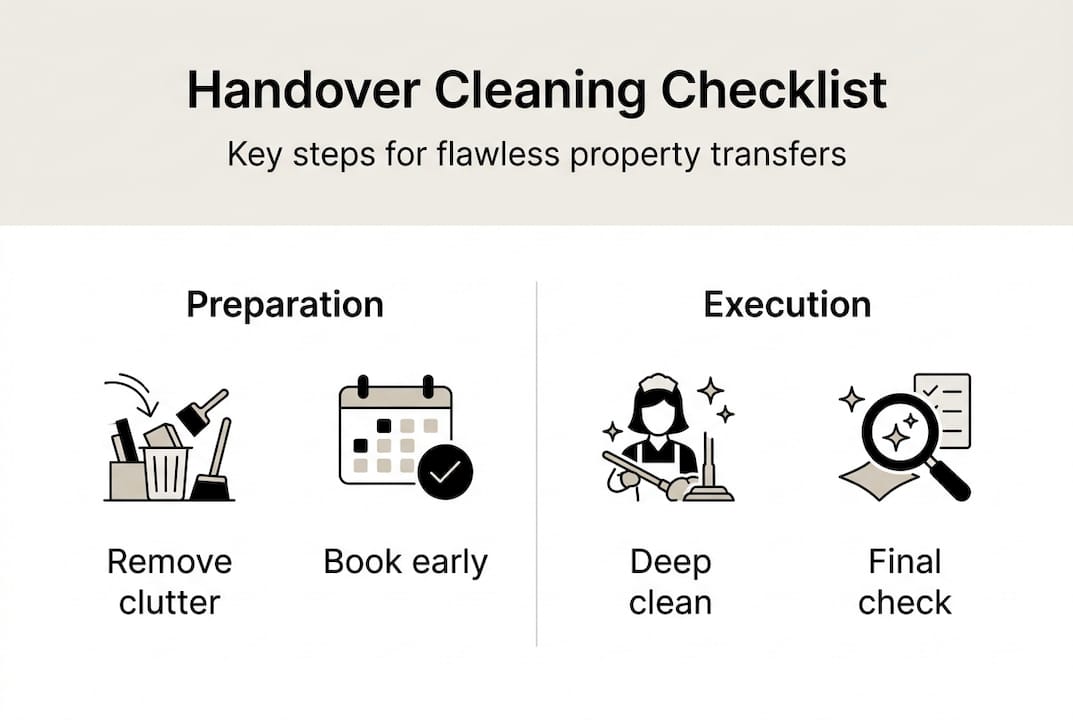 Handover Cleaning Checklist

Key steps for flawless property transfers

Preparation

Remove clutter

Book early

Execution

Deep clean

Final check