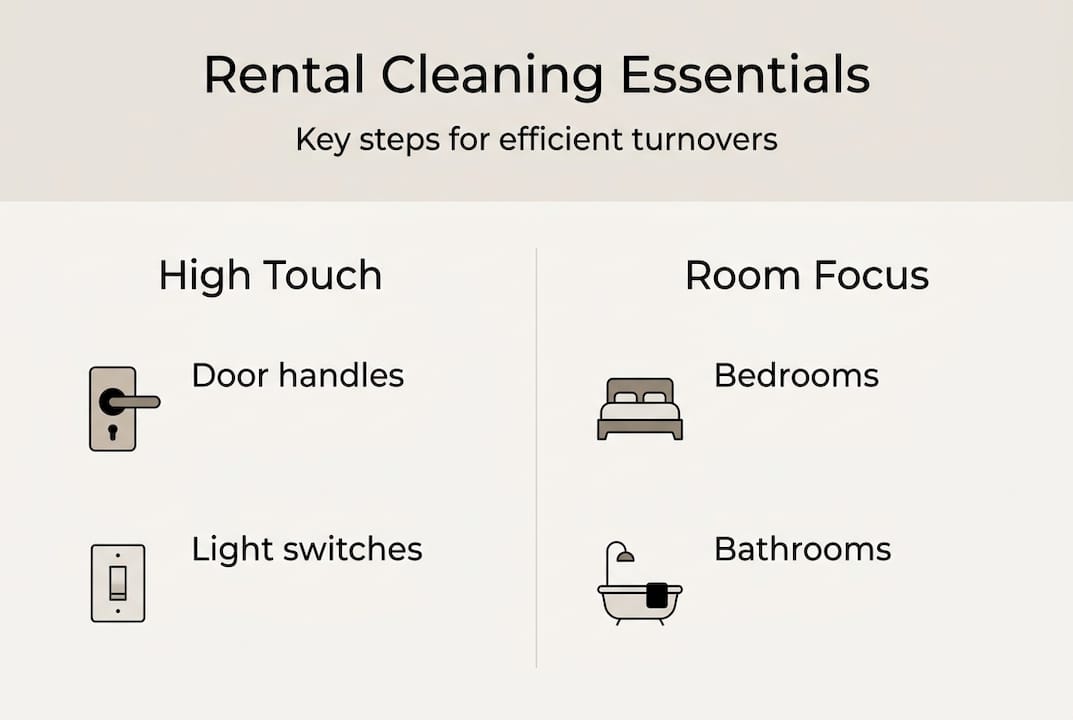 Rental Cleaning Essentials

Key steps for efficient turnovers

High Touch

Door handles

Light switches

Room Focus

Bedrooms

Bathrooms