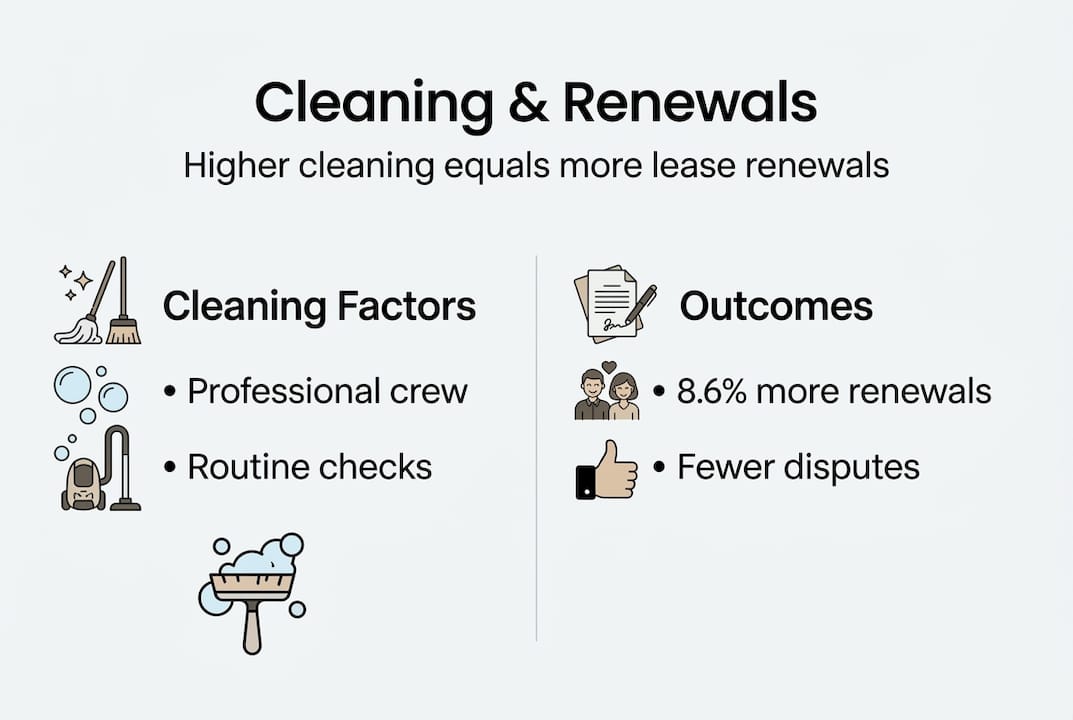 Cleaning & Renewals

Higher cleaning equals more lease renewals

Cleaning Factors

• Professional crew

• Routine checks

Outcomes

• 8.6% more renewals

• Fewer disputes