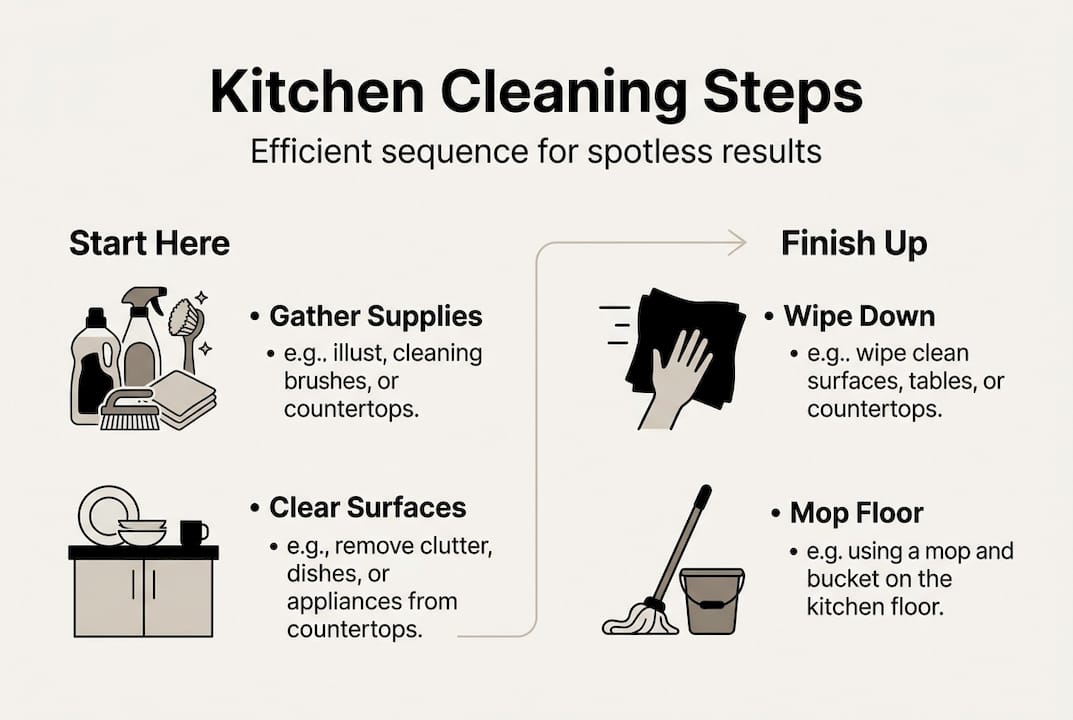 Kitchen Cleaning Steps

Efficient sequence for spotless results

Start Here

• Gather Supplies

• e.g., illust, cleaning brushes, or countertops.

• Clear Surfaces

• e.g., remove clutter, dishes, or appliances from countertops.

Finish Up

• Wipe Down

• e.g.. wipe clean surfaces, tables, or countertops.

• Mop Floor

• e.g. using a mop and bucket on the kitchen floor.