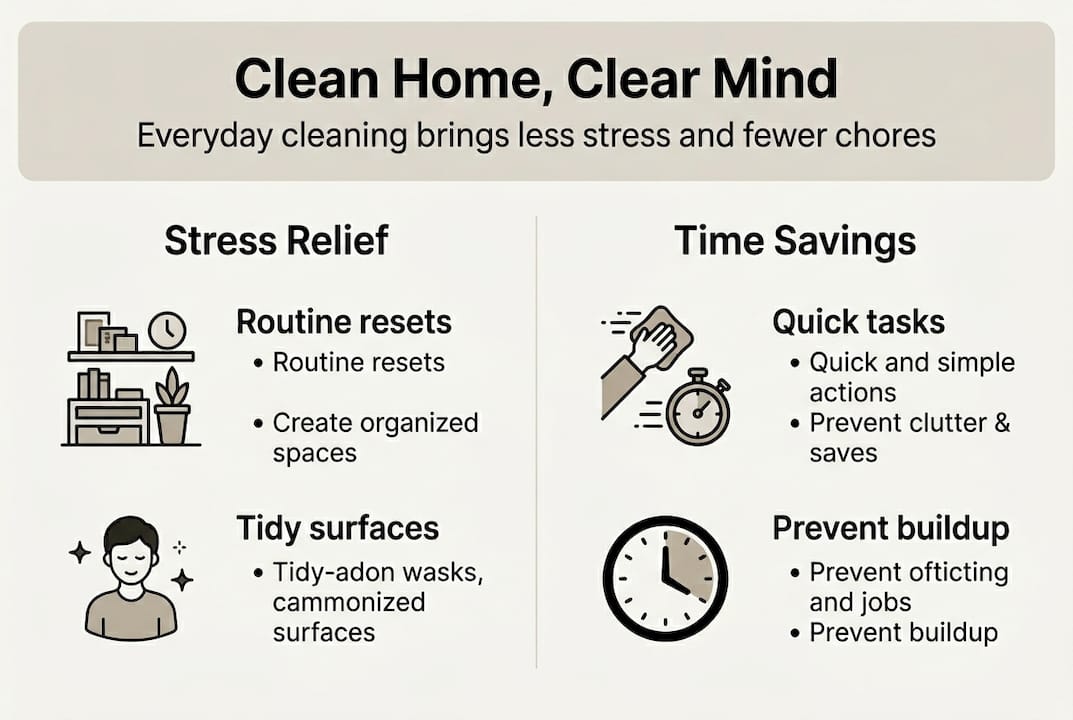 Clean Home, Clear Mind

Everyday cleaning brings less stress and fewer chores

Stress Relief

Routine resets

• Routine resets

• Create organized spaces

Tidy surfaces

• Tidy-adon wasks, cammonized surfaces

Time Savings

Quick tasks

• Quick and simple actions

• Prevent clutter & saves

Prevent buildup

• Prevent ofticting and jobs

• Prevent buildup