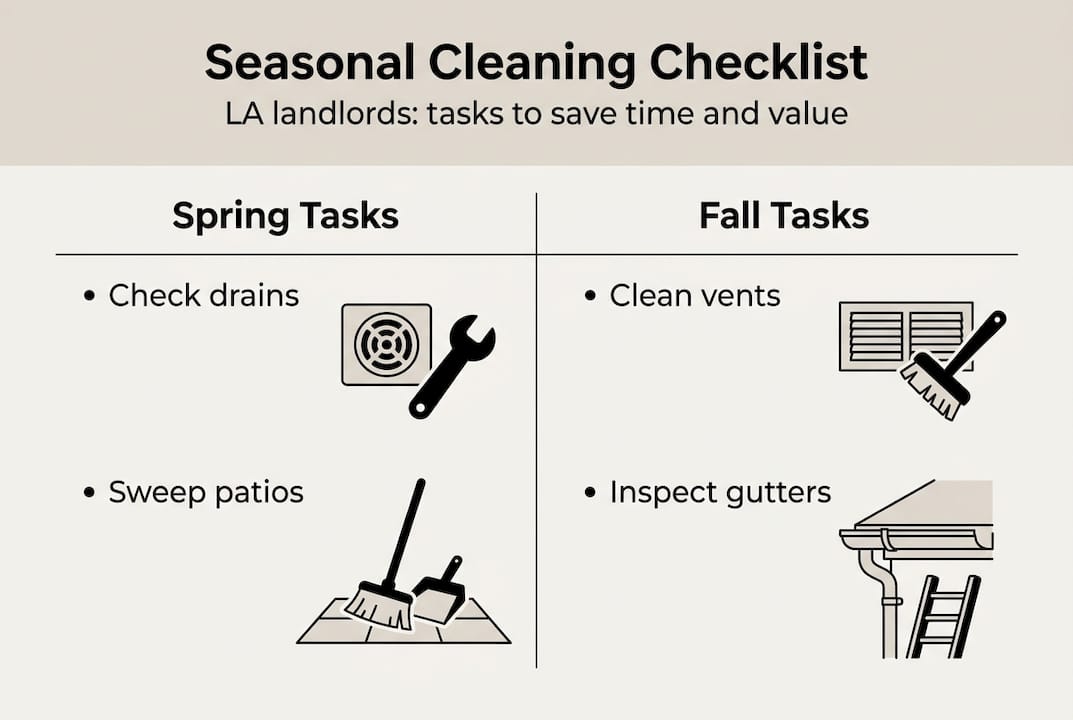 Seasonal Cleaning Checklist
LA landlords: tasks to save time and value

Spring Tasks

• Check drains

• Sweep patios

Fall Tasks

• Clean vents

• Inspect gutters