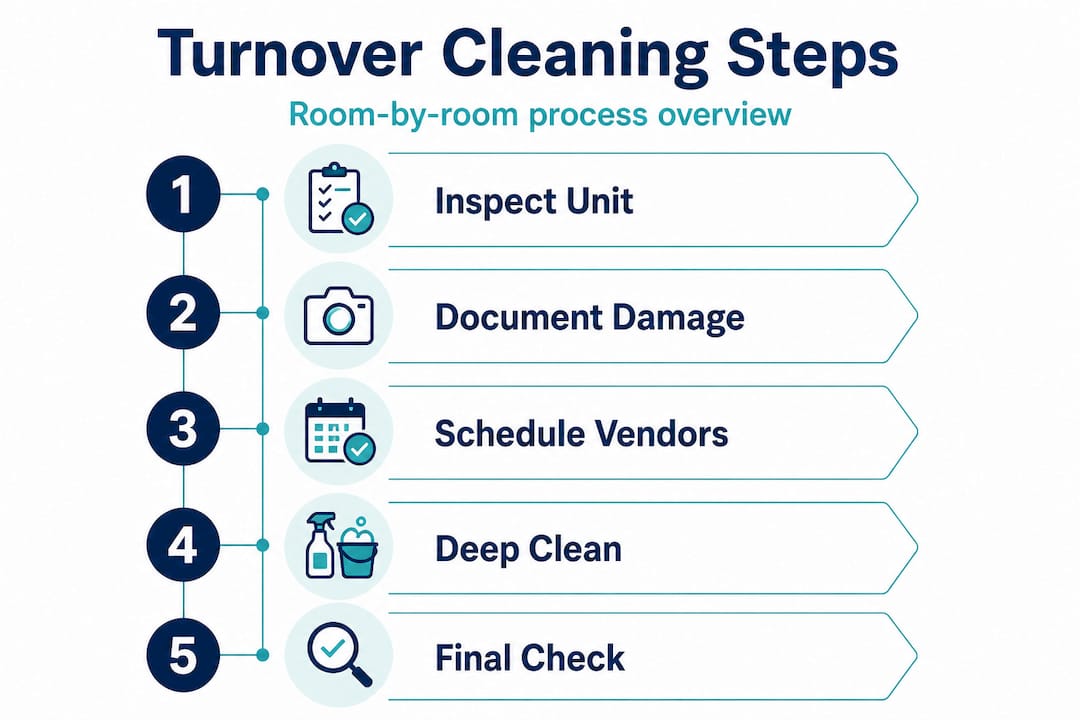 Turnover Cleaning Steps

Room-by-room process overview

1 Inspect Unit

2 Document Damage

3 Schedule Vendors

4 Deep Clean

5 Final Check