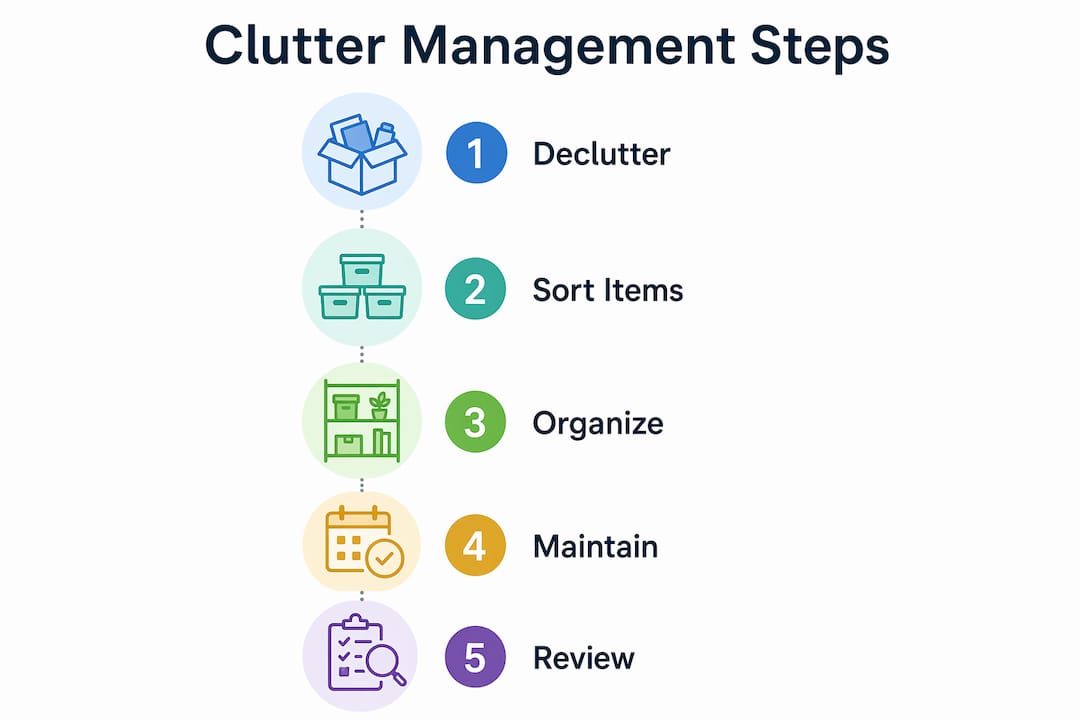 Clutter Management Steps

1 Declutter

2 Sort Items

3 Organize

4 Maintain

5 Review