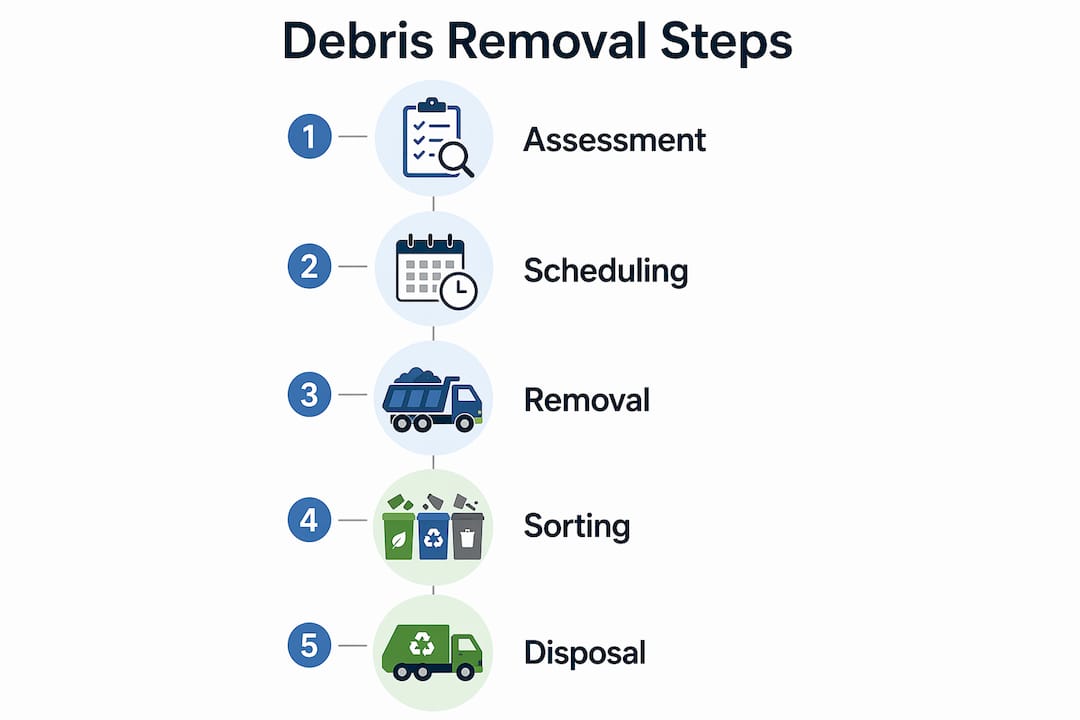 Debris Removal Steps

1 Assessment

2 Scheduling

3 Removal

4 Sorting

5 Disposal