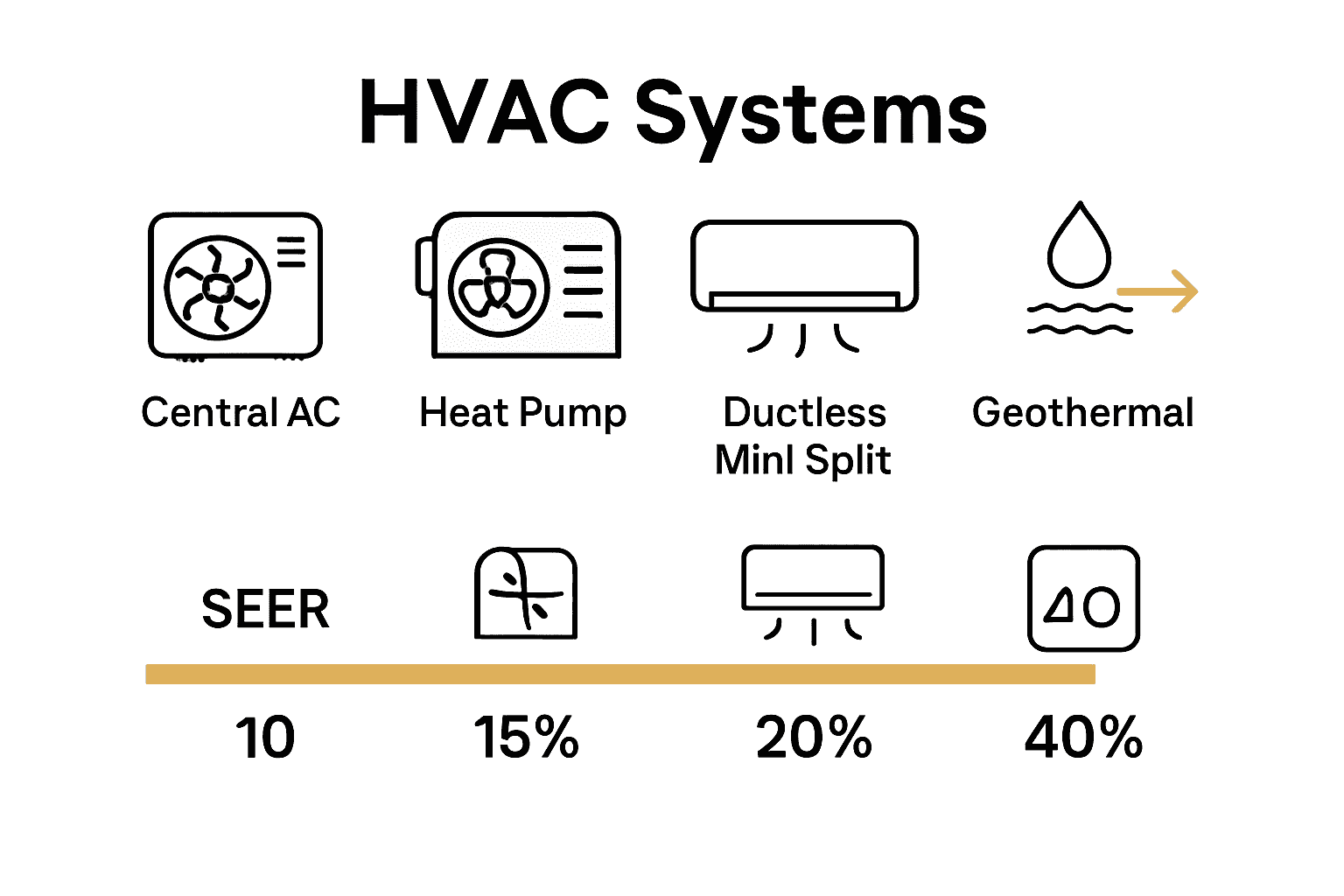 HVAC Systems

Central AC

Heat Pump

Ductless
Minl Split

Geothermal

SEER

40

10

15%

20%

40%