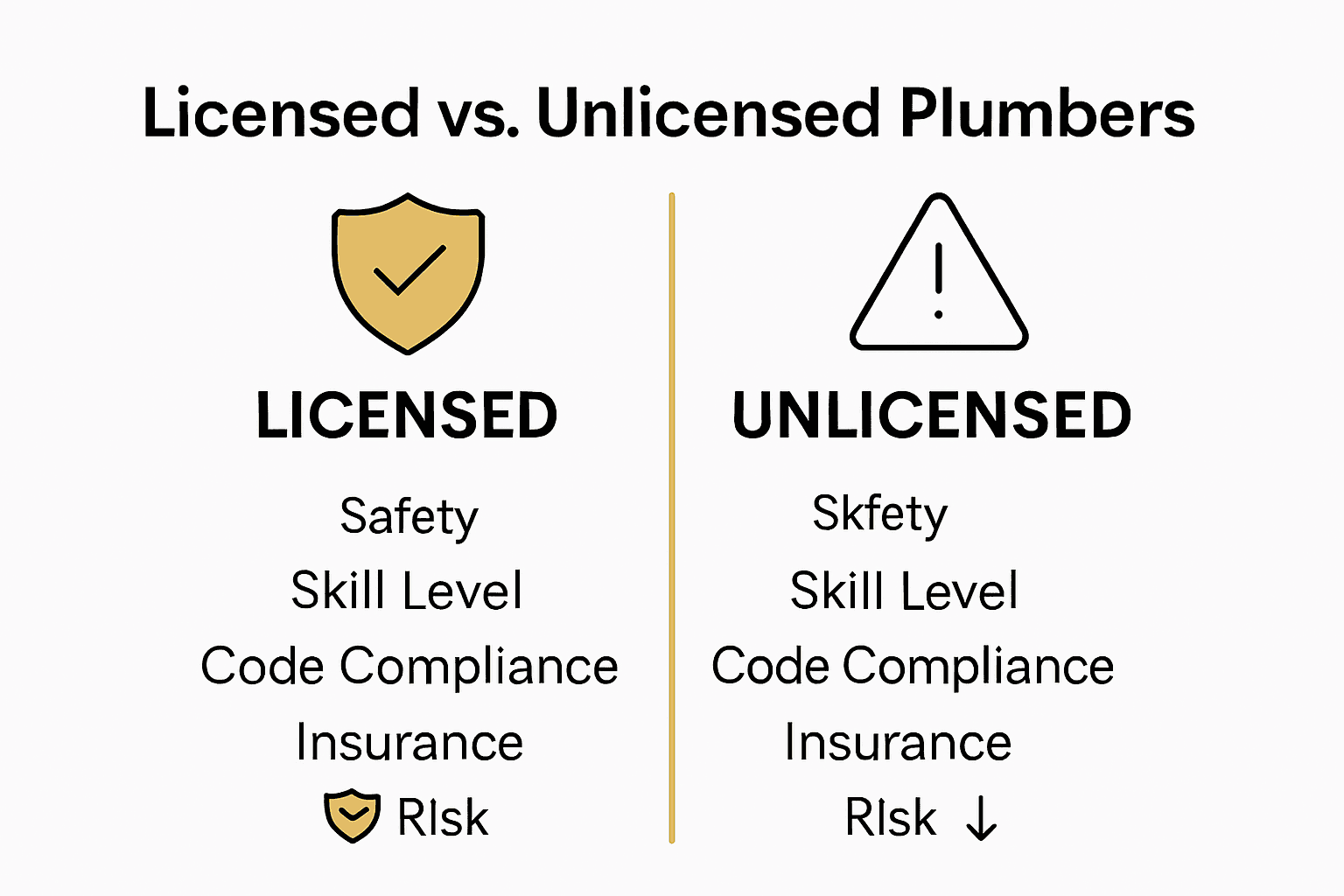 Licensed vs. Unlicensed Plumbers

LICENSED

Safety
Skill Level
Code Compliance
Insurance
RIsk

UNLICENSED

Skfety
Skill Level
Code Compliance
Insurance
RIsk ↓