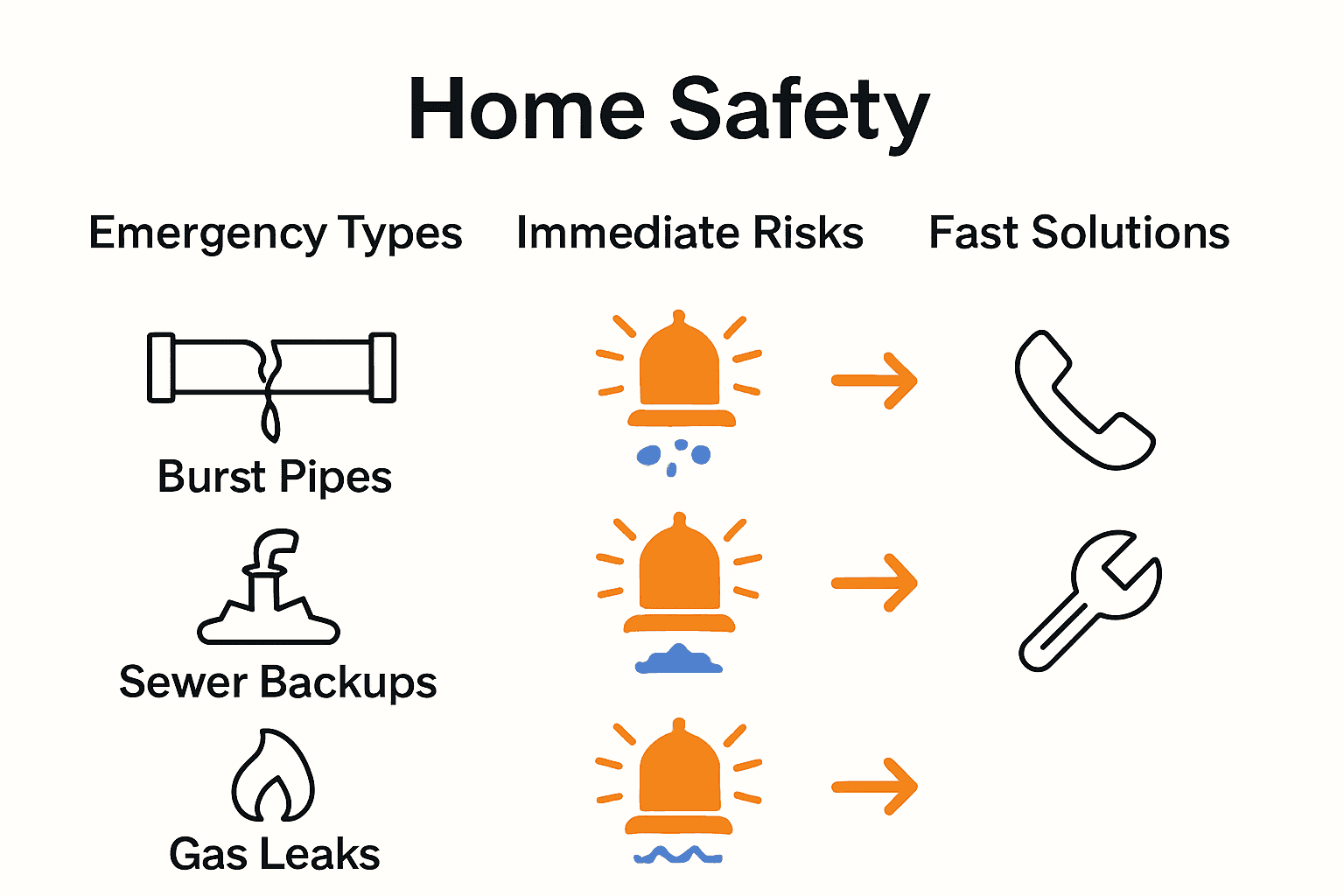 Home Safety

Emergency Types

Immediate Risks

Fast Solutions

Burst Pipes

Sewer Backups

Gas Leaks