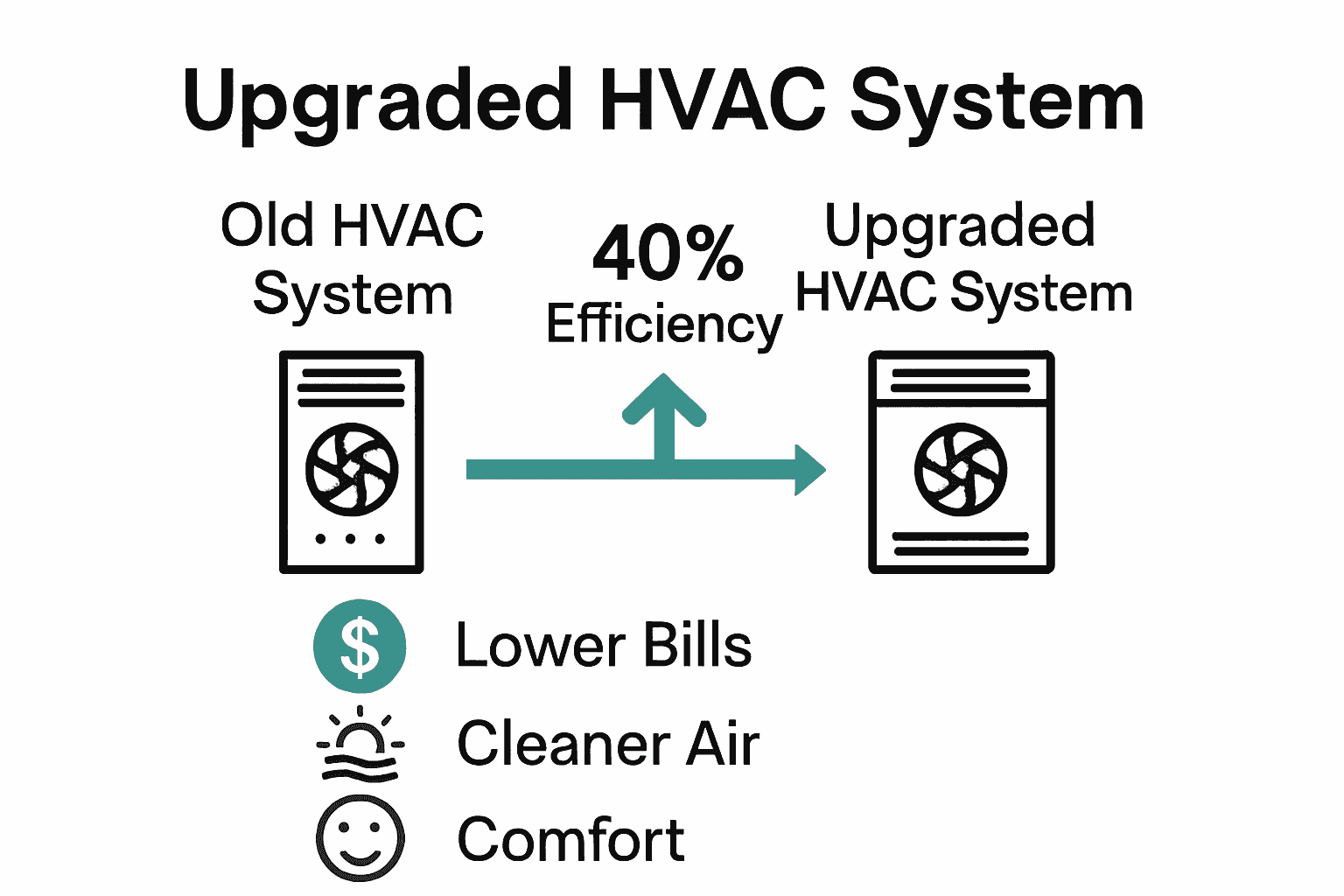 Upgraded HVAC System

Old HVAC System

40%
Efficiency

Upgraded HVAC System

$

Lower Bills

Cleaner Air

Comfort