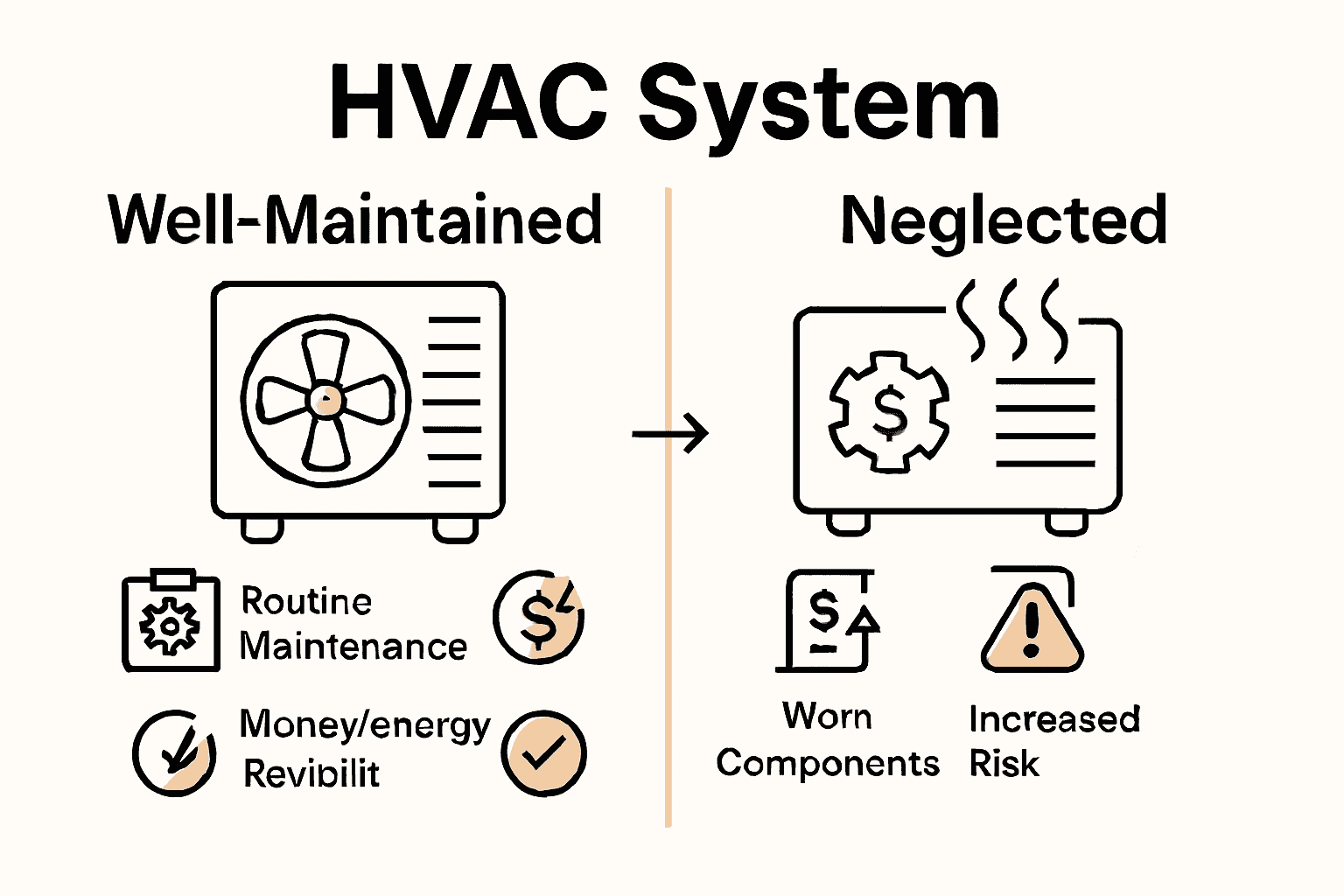 HVAC System

Well-Maintained

Routine Maintenance

Money/energy Revibilit

Neglected

Worn Components

Increased Risk