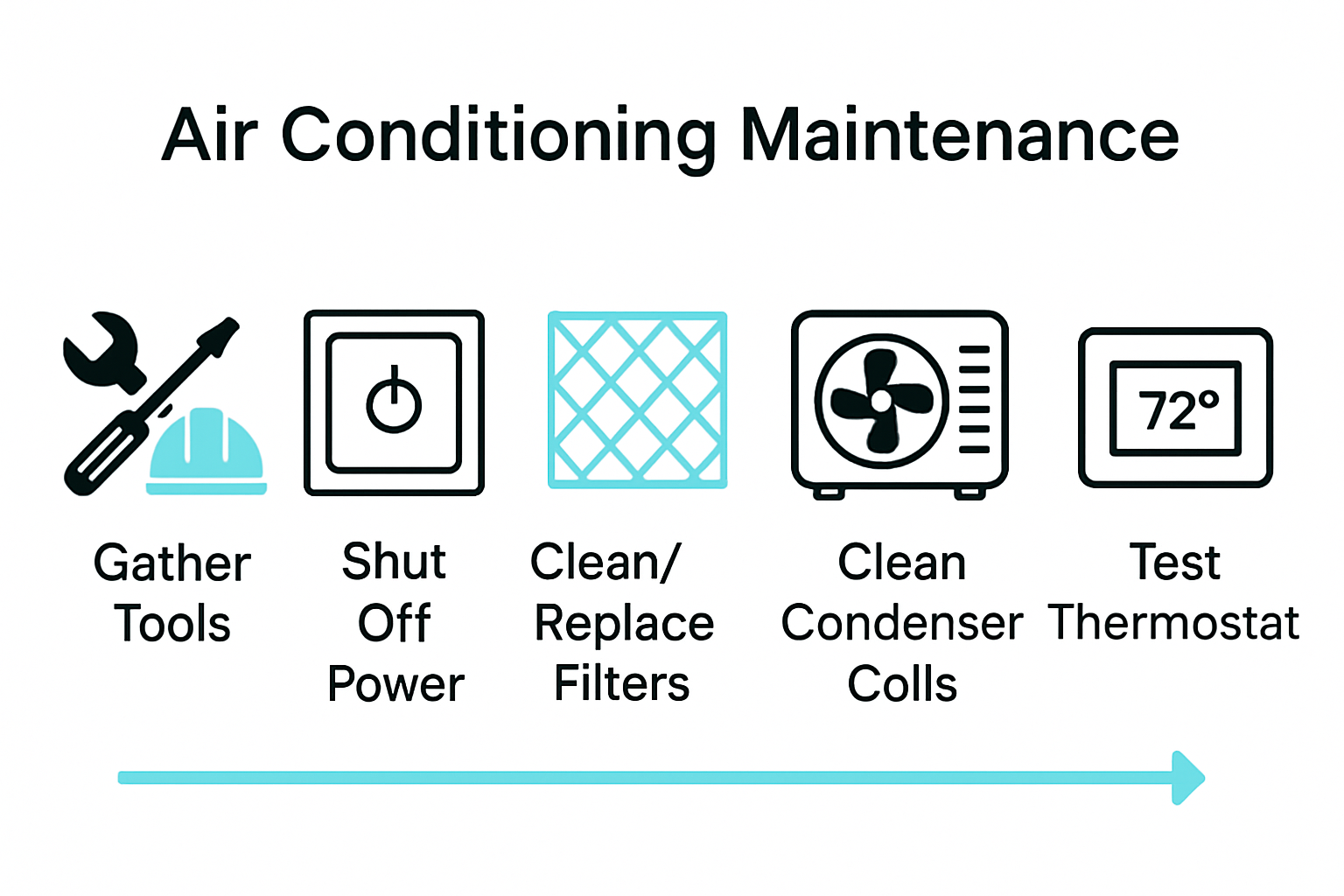 Air Conditioning Maintenance

72°

Gather Tools

Shut Off Power

Clean/ Replace Filters

Clean Condenser Colls

Test Thermostat