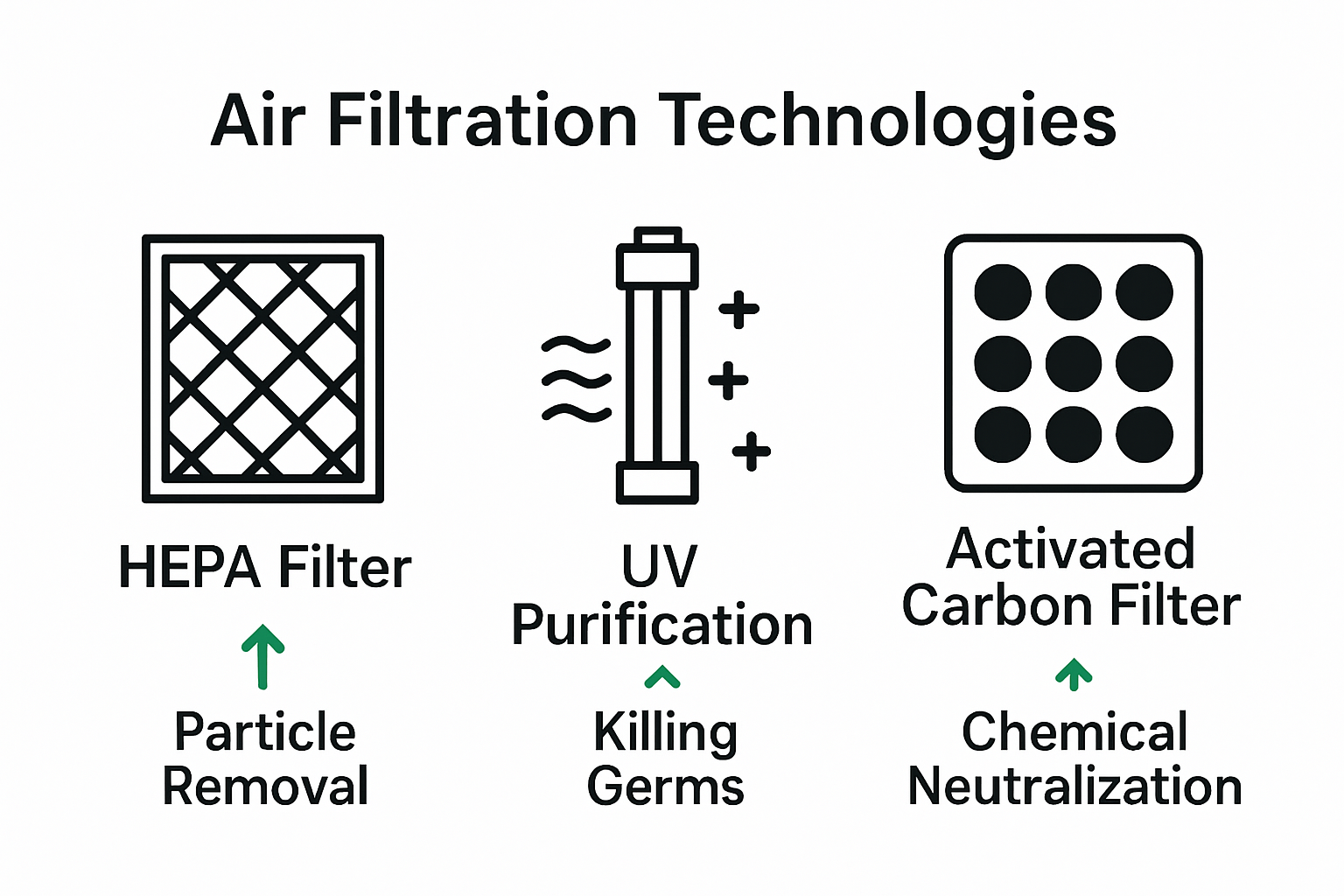 Air Filtration Technologies

HEPA Filter

Particle Removal

UV Purification

Killing Germs

Activated Carbon Filter

Chemical Neutralization